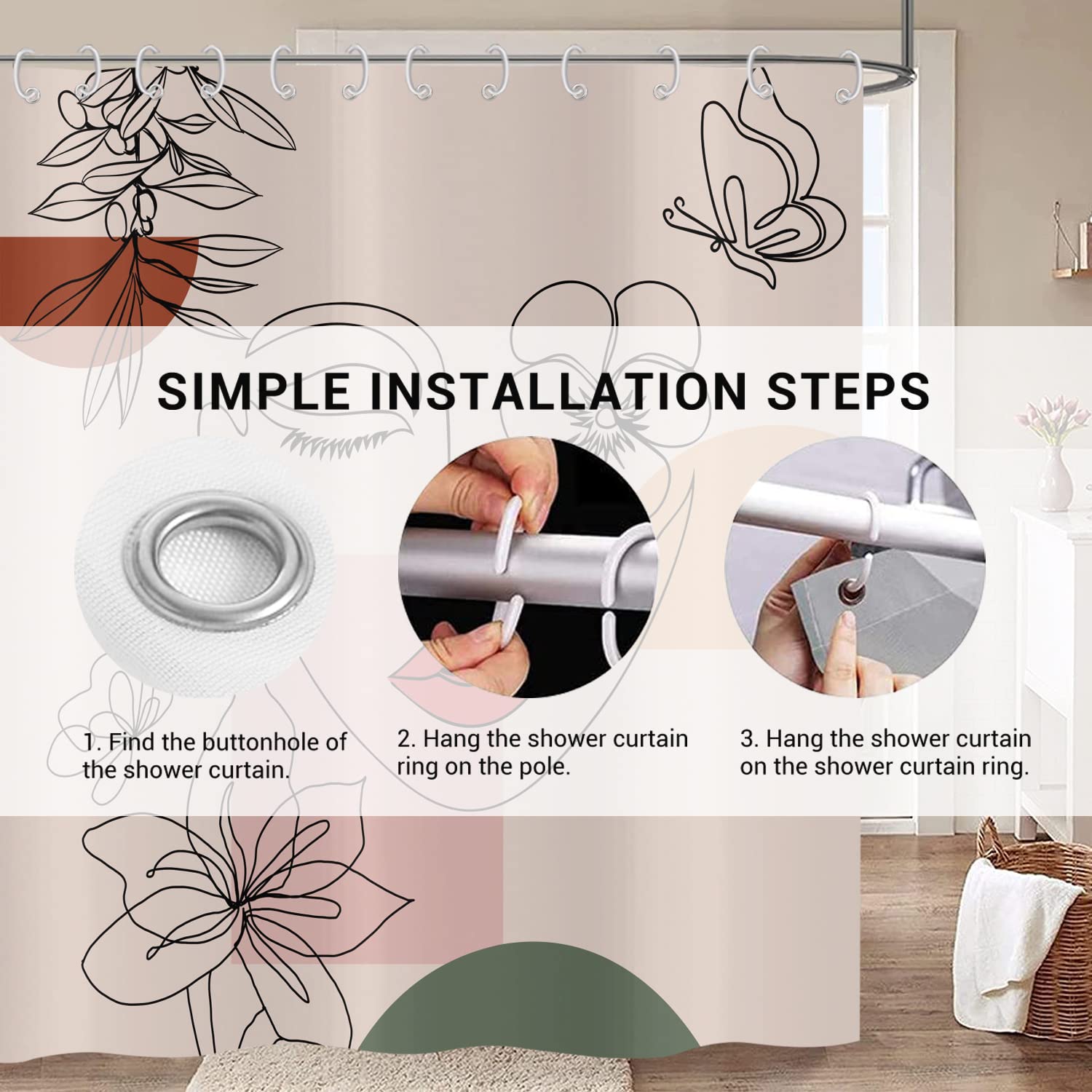 SIMPLE INSTALLATION STEPS

1. Find the buttonhole of the shower curtain.

2. Hang the shower curtain ring on the pole.

3. Hang the shower curtain on the shower curtain ring.