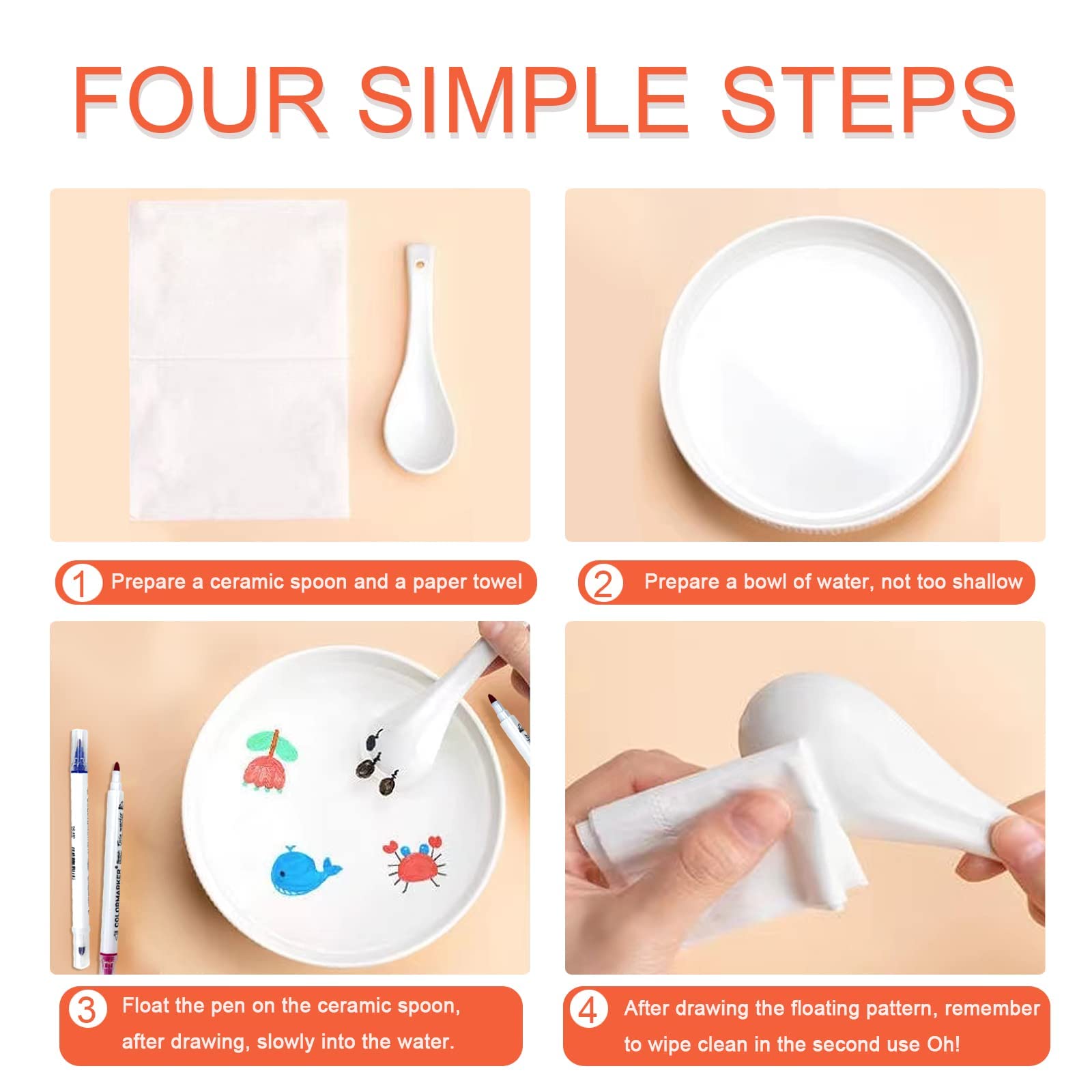 FOUR SIMPLE STEPS

1 Prepare a ceramic spoon and a paper towel

2 Prepare a bowl of water, not too shallow

COLORMARKER

3 Float the pen on the ceramic spoon, after drawing, slowly into the water.

4 After drawing the floating pattern, remember to wipe clean in the second use Oh!