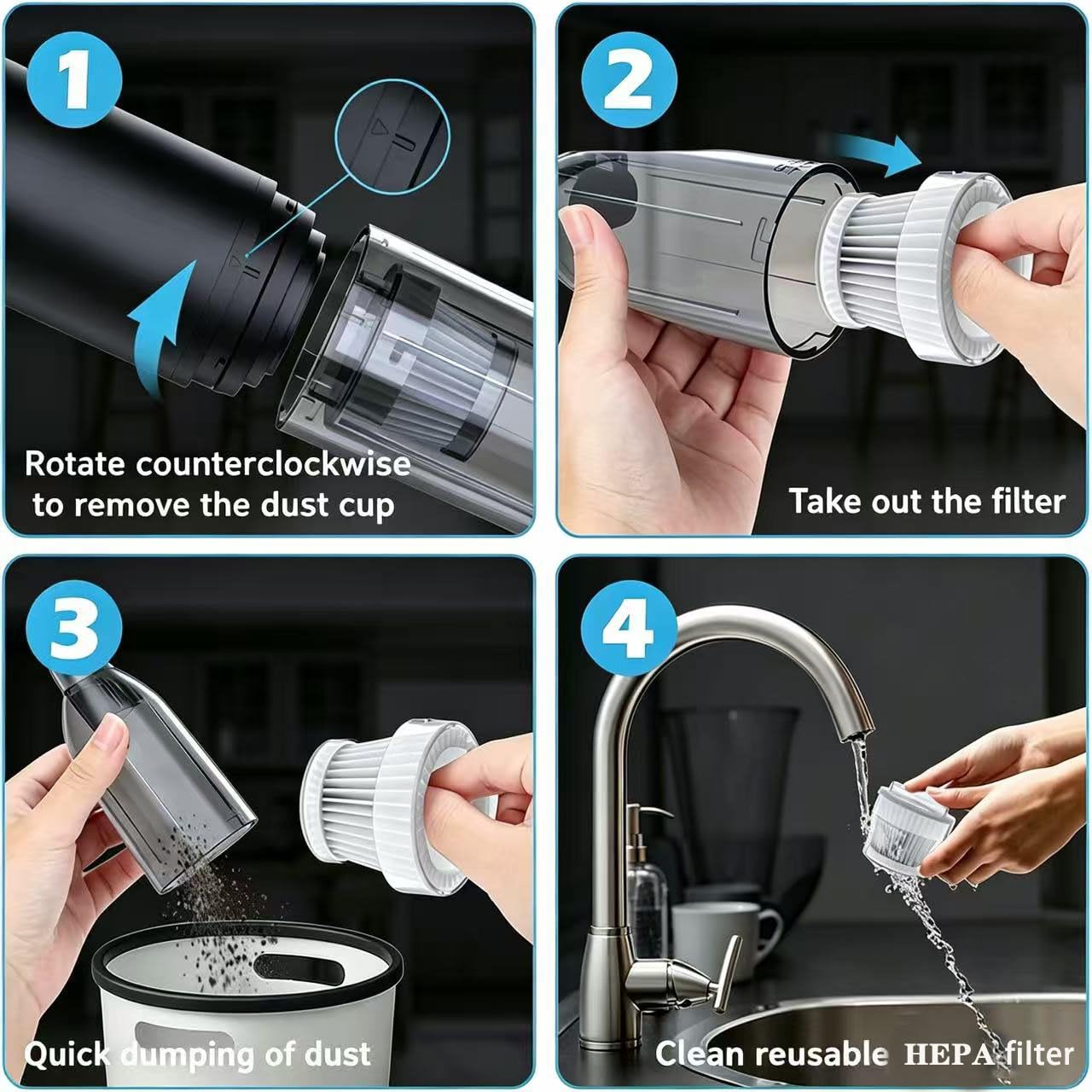 1

Rotate counterclockwise to remove the dust cup

2

Take out the filter

3

Quick dumping of dust

4

Clean reusable HEPA filter