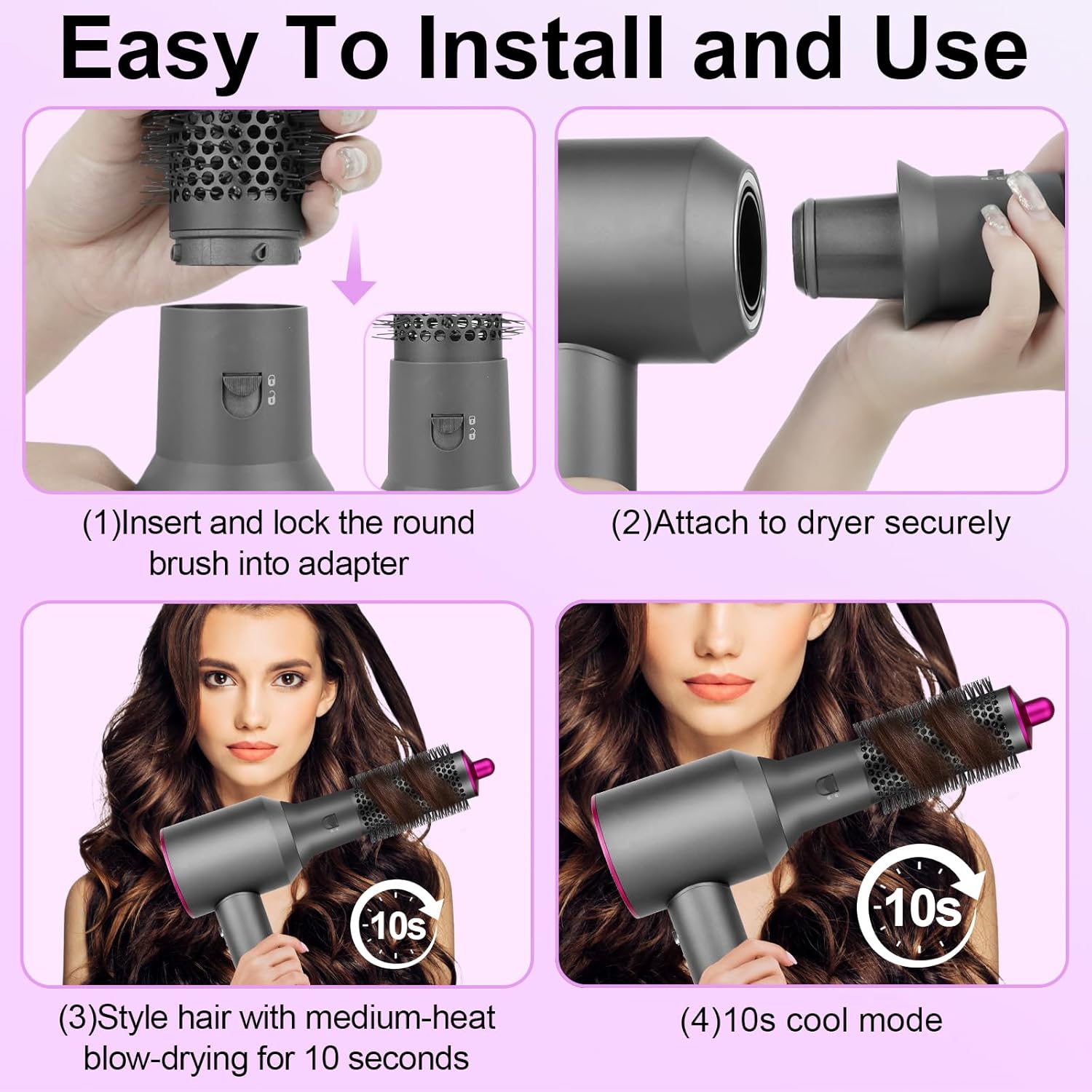 Easy To Install and Use

(1)Insert and lock the round brush into adapter

(2)Attach to dryer securely

10s

(3)Style hair with medium-heat blow-drying for 10 seconds

10s

(4)10s cool mode