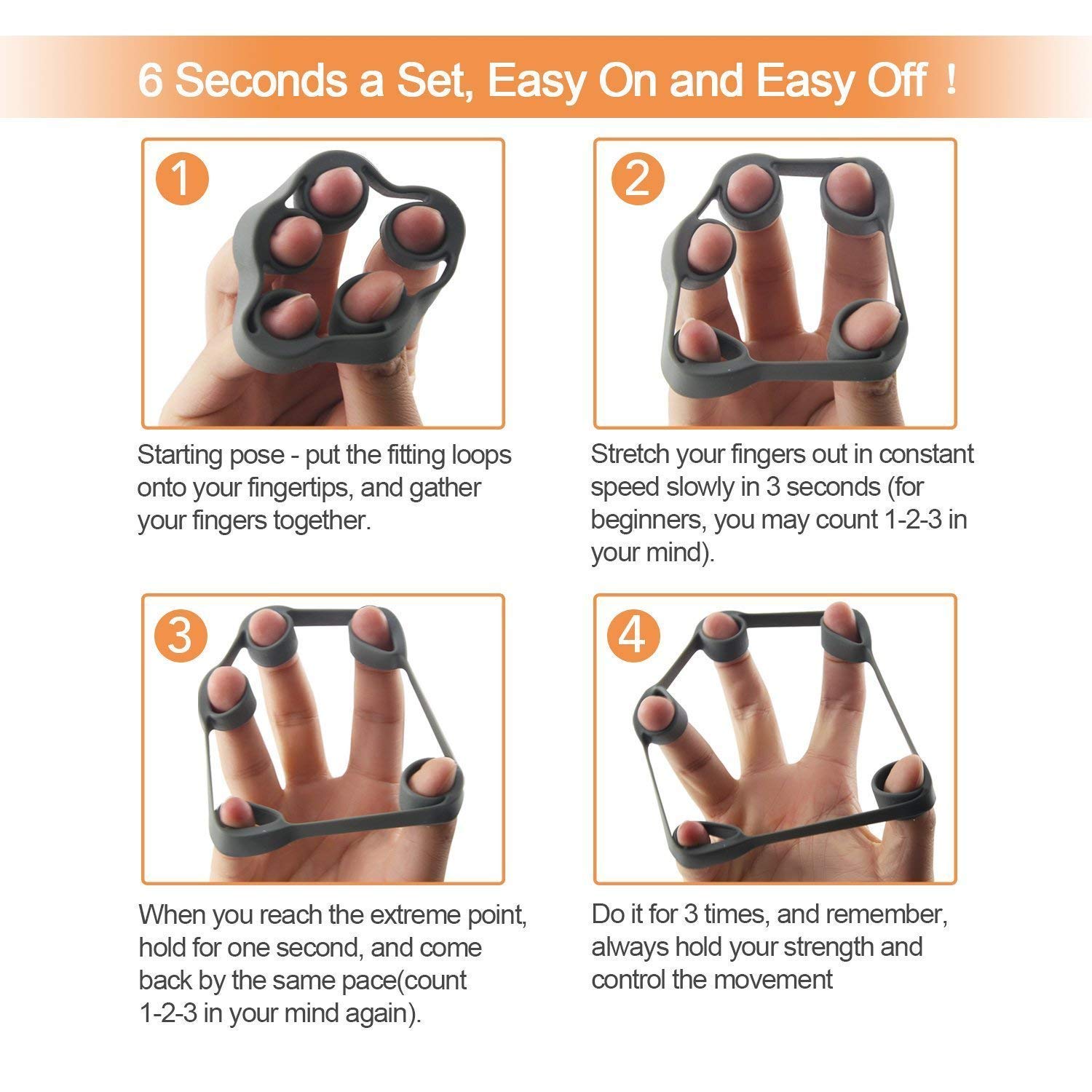 6 Seconds a Set, Easy On and Easy Off！

1

Starting pose - put the fitting loops onto your fingertips, and gather your fingers together.

2

Stretch your fingers out in constant speed slowly in 3 seconds (for beginners, you may count 1-2-3 in your mind).

3

When you reach the extreme point, hold for one second, and come back by the same pace(count 1-2-3 in your mind again).

4

Do it for 3 times, and remember, always hold your strength and control the movement