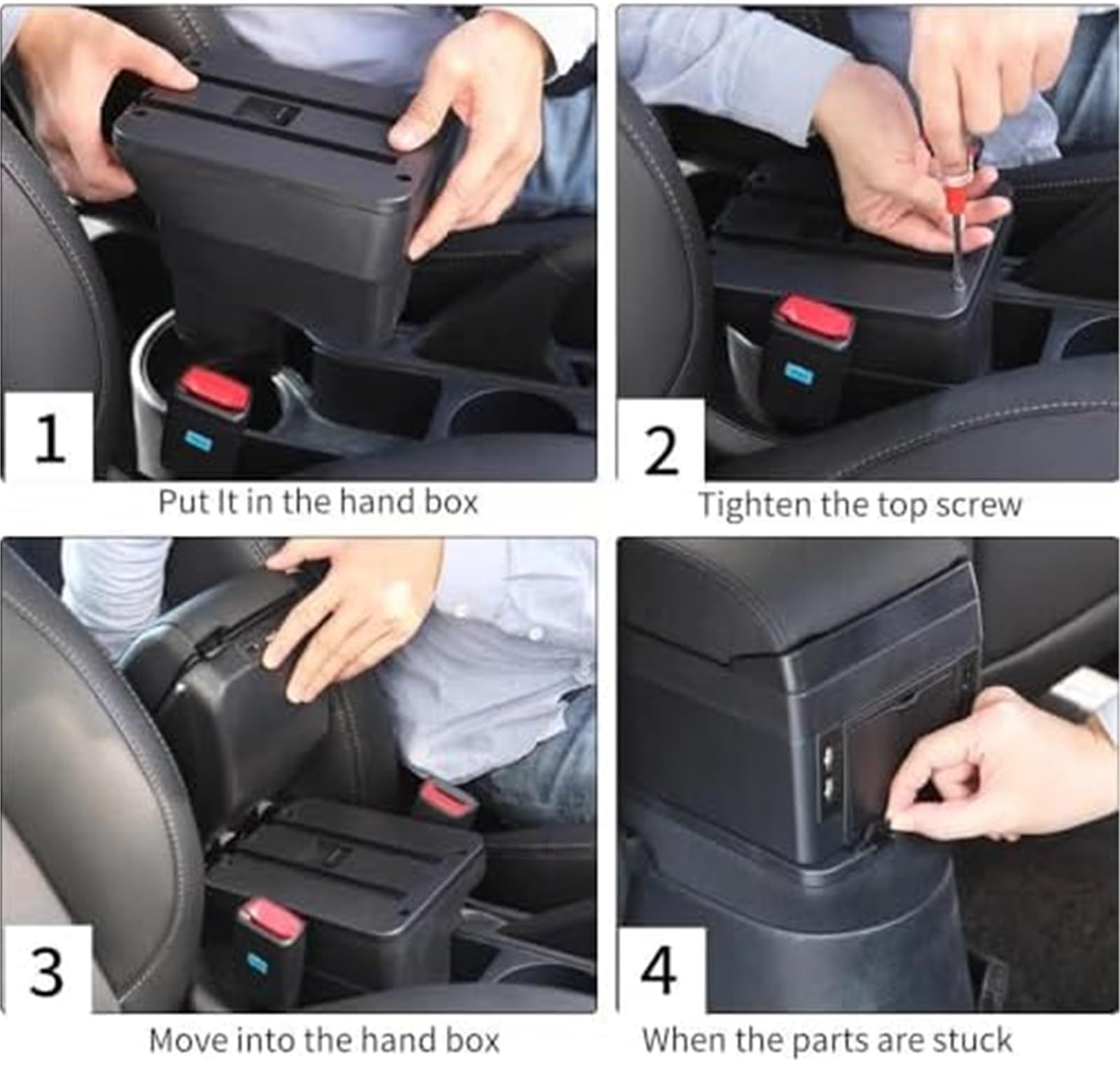 1

Put It in the hand box

2

Tighten the top screw

3

Move into the hand box

4

When the parts are stuck