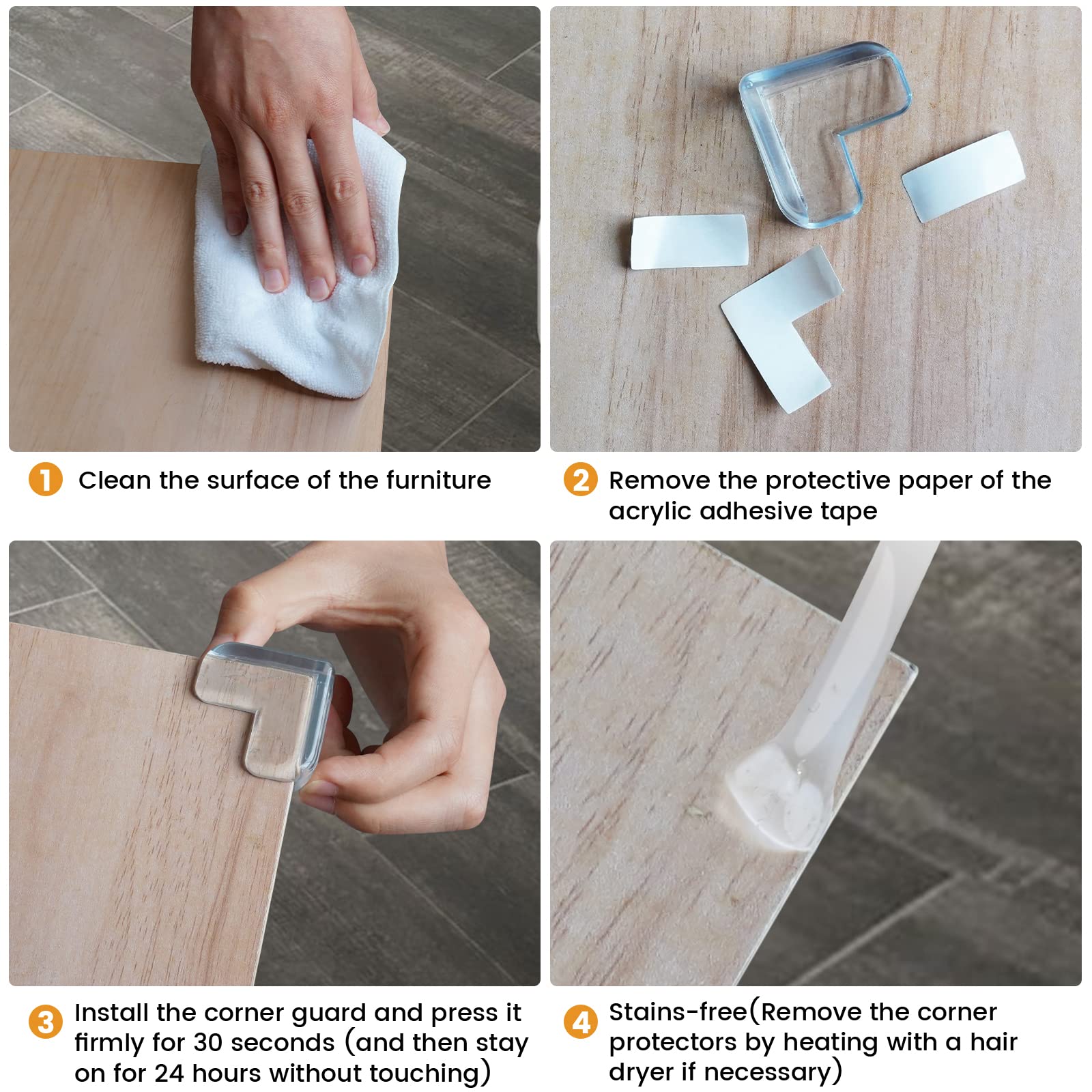 1 Clean the surface of the furniture

2 Remove the protective paper of the acrylic adhesive tape

3 Install the corner guard and press it firmly for 30 seconds (and then stay on for 24 hours without touching)

4 Stains-free(Remove the corner protectors by heating with a hair dryer if necessary)