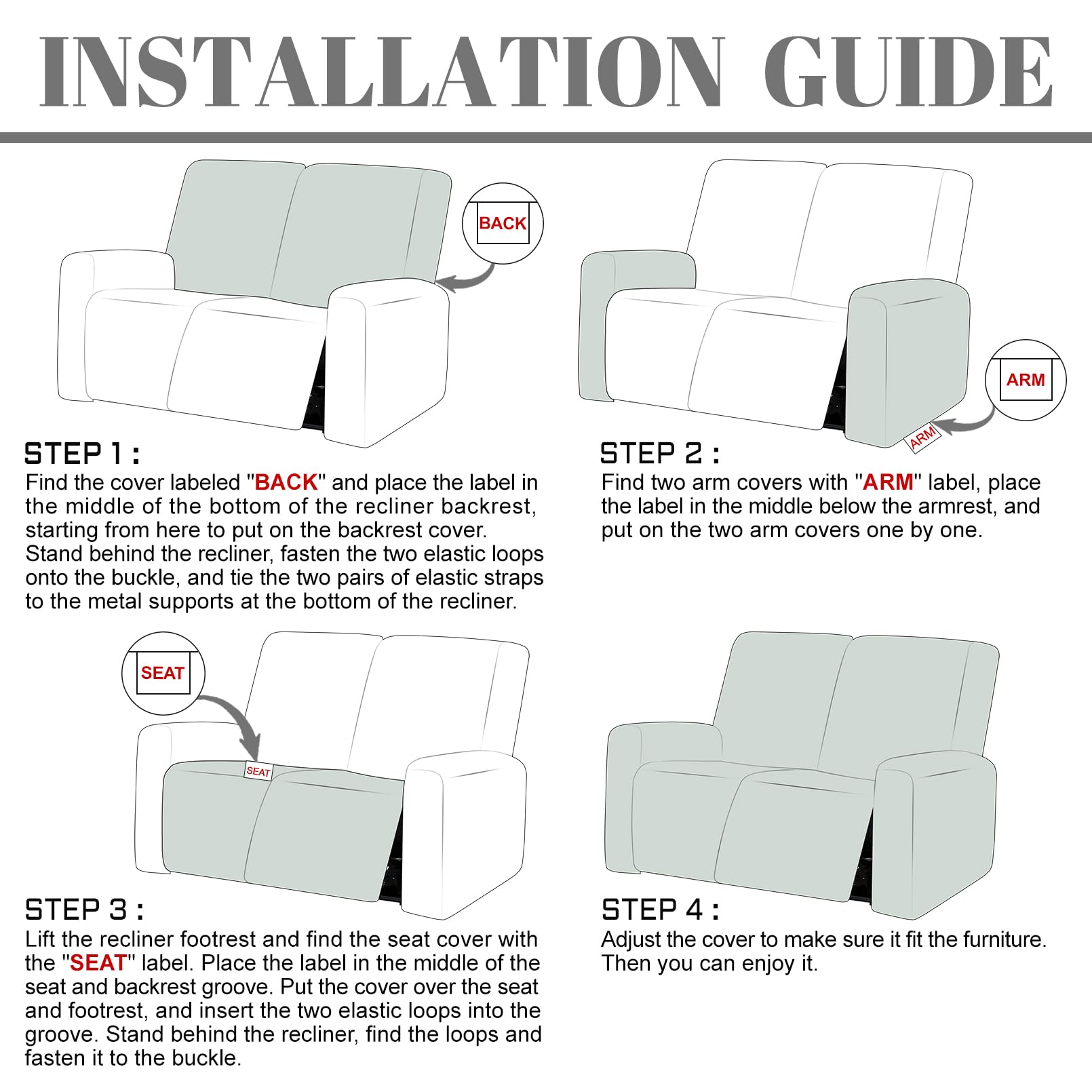 INSTALLATION GUIDE

BACK

STEP 1 :
Find the cover labeled "BACK" and place the label in the middle of the bottom of the recliner backrest, starting from here to put on the backrest cover. Stand behind the recliner, fasten the two elastic loops onto the buckle, and tie the two pairs of elastic straps to the metal supports at the bottom of the recliner.

ARM

ARM

STEP 2 :
Find two arm covers with "ARM" label, place the label in the middle below the armrest, and put on the two arm covers one by one.

SEAT

SEAT

STEP 3 :
Lift the recliner footrest and find the seat cover with the "SEAT" label. Place the label in the middle of the seat and backrest groove. Put the cover over the seat and footrest, and insert the two elastic loops into the groove. Stand behind the recliner, find the loops and fasten it to the buckle.

STEP 4 :
Adjust the cover to make sure it fit the furniture. Then you can enjoy it.