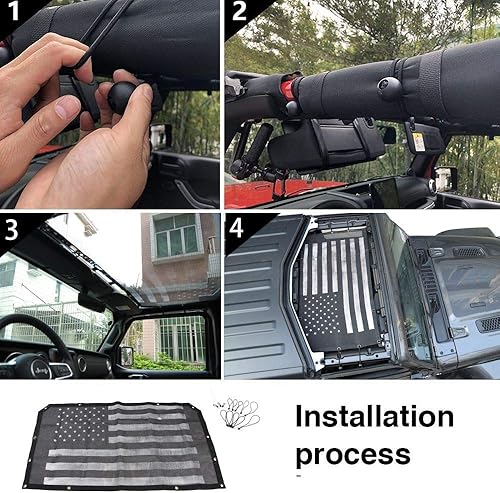 1

2

3

Jeep

4

Installation process