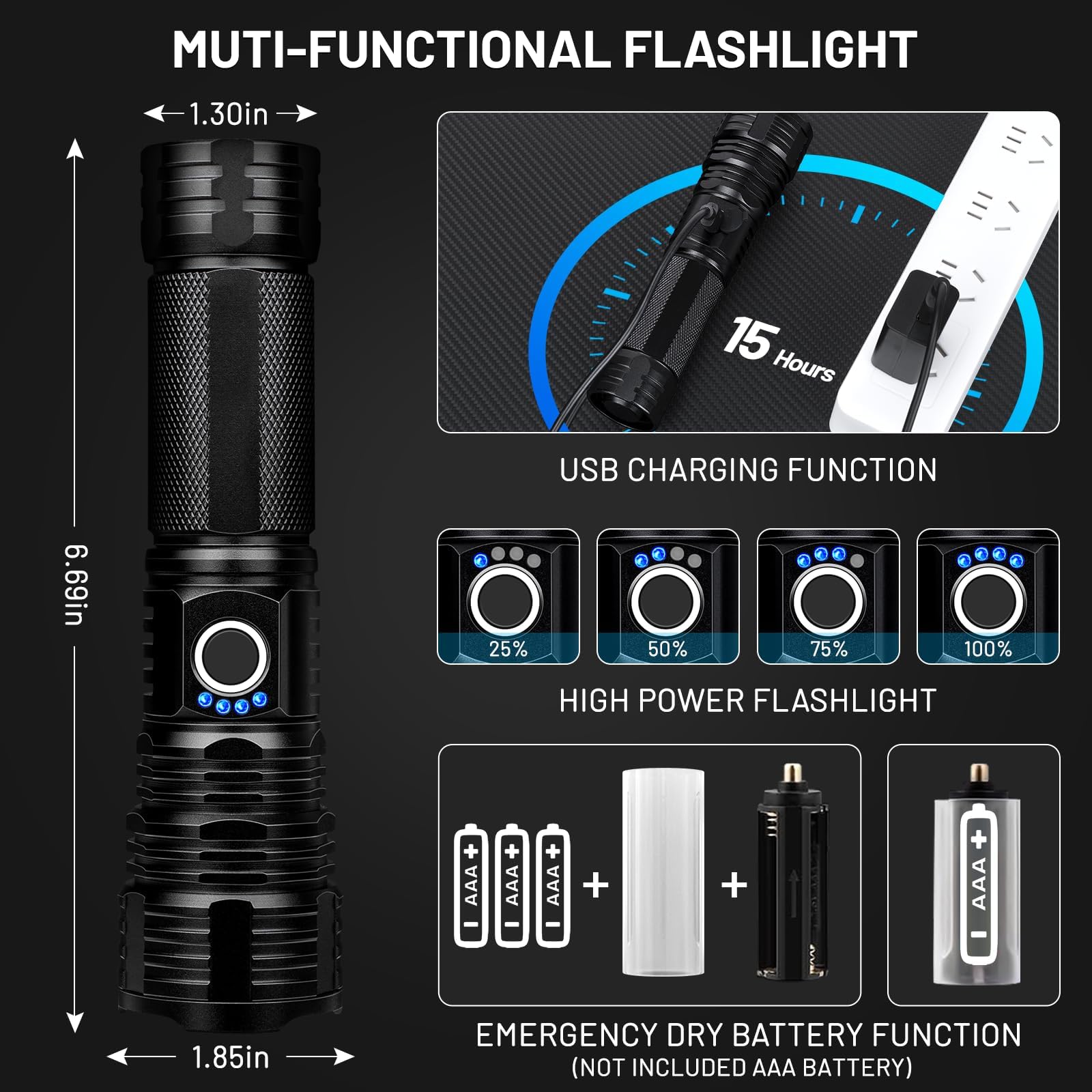 MUTI-FUNCTIONAL FLASHLIGHT

1.30in

6.69in

1.85in

15 Hours

USB CHARGING FUNCTION

25%

50%

75%

100%

HIGH POWER FLASHLIGHT

AAA

AAA

AAA

+

+

AAA

EMERGENCY DRY BATTERY FUNCTION
(NOT INCLUDED AAA BATTERY)