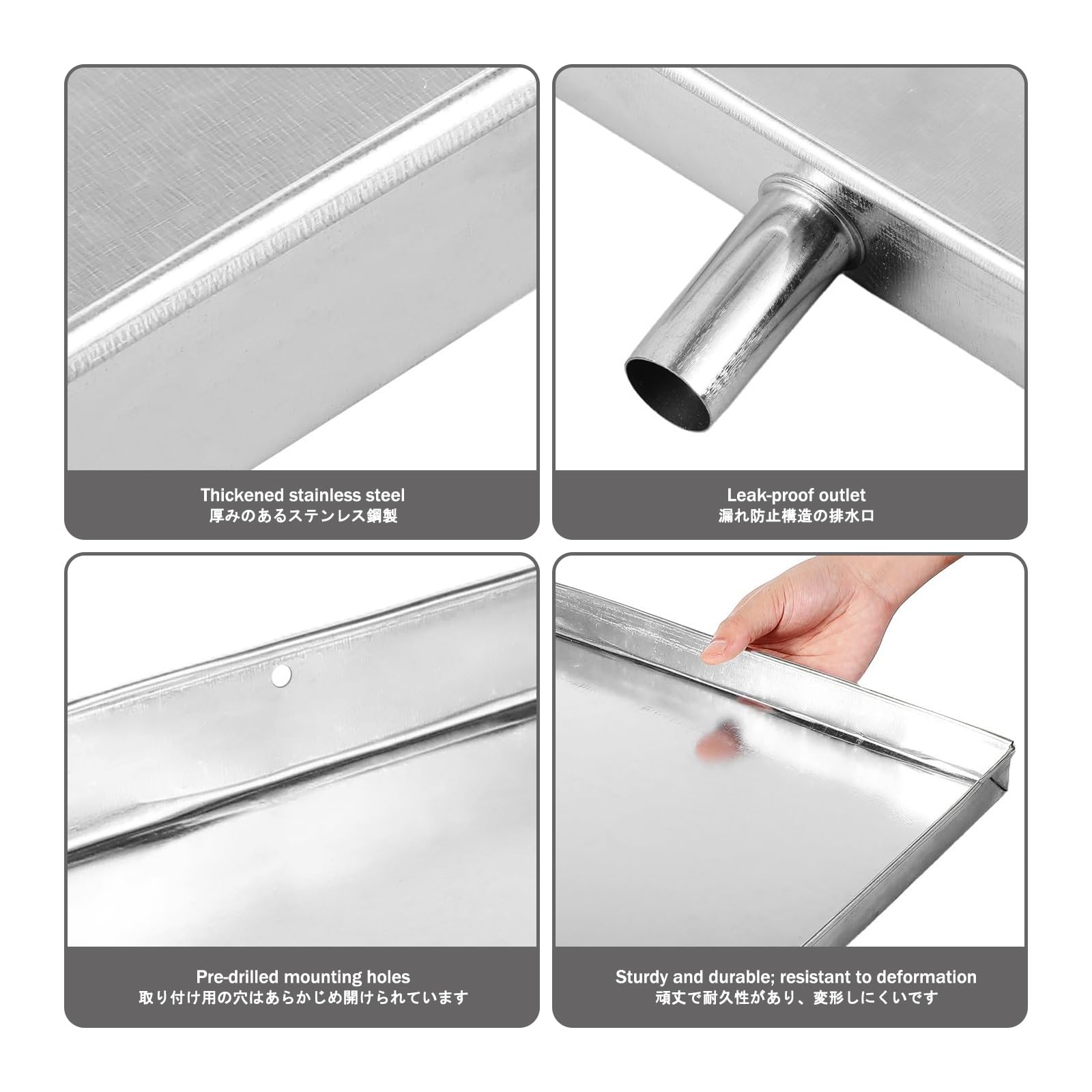 Thickened stainless steel
厚みのあるステンレス鋼製

Leak-proof outlet
漏れ防止構造の排水口

Pre-drilled mounting holes
取り付け用の穴はあらかじめ開けられています

Sturdy and durable; resistant to deformation
頑丈で耐久性があり、変形しにくいです