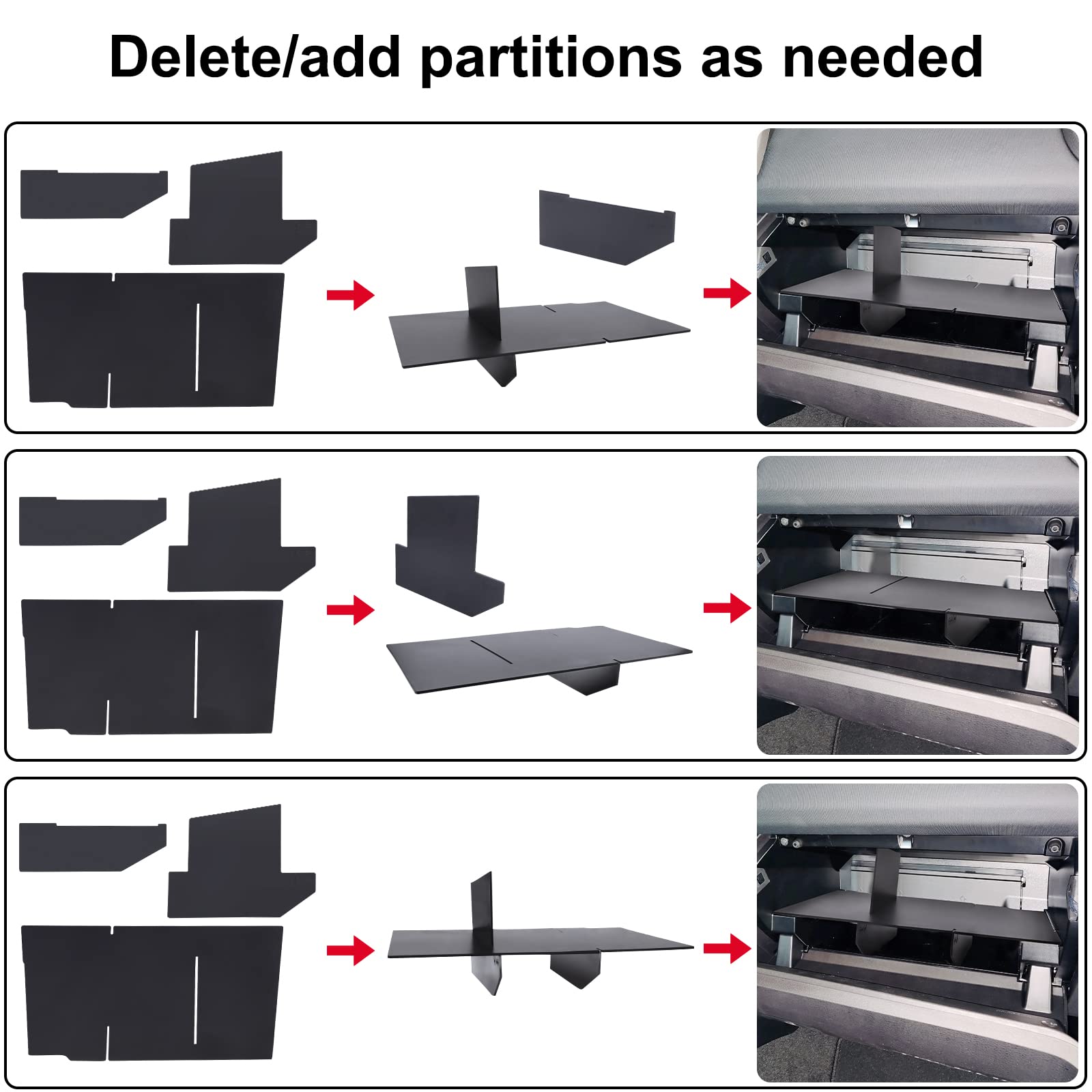 Delete/add partitions as needed