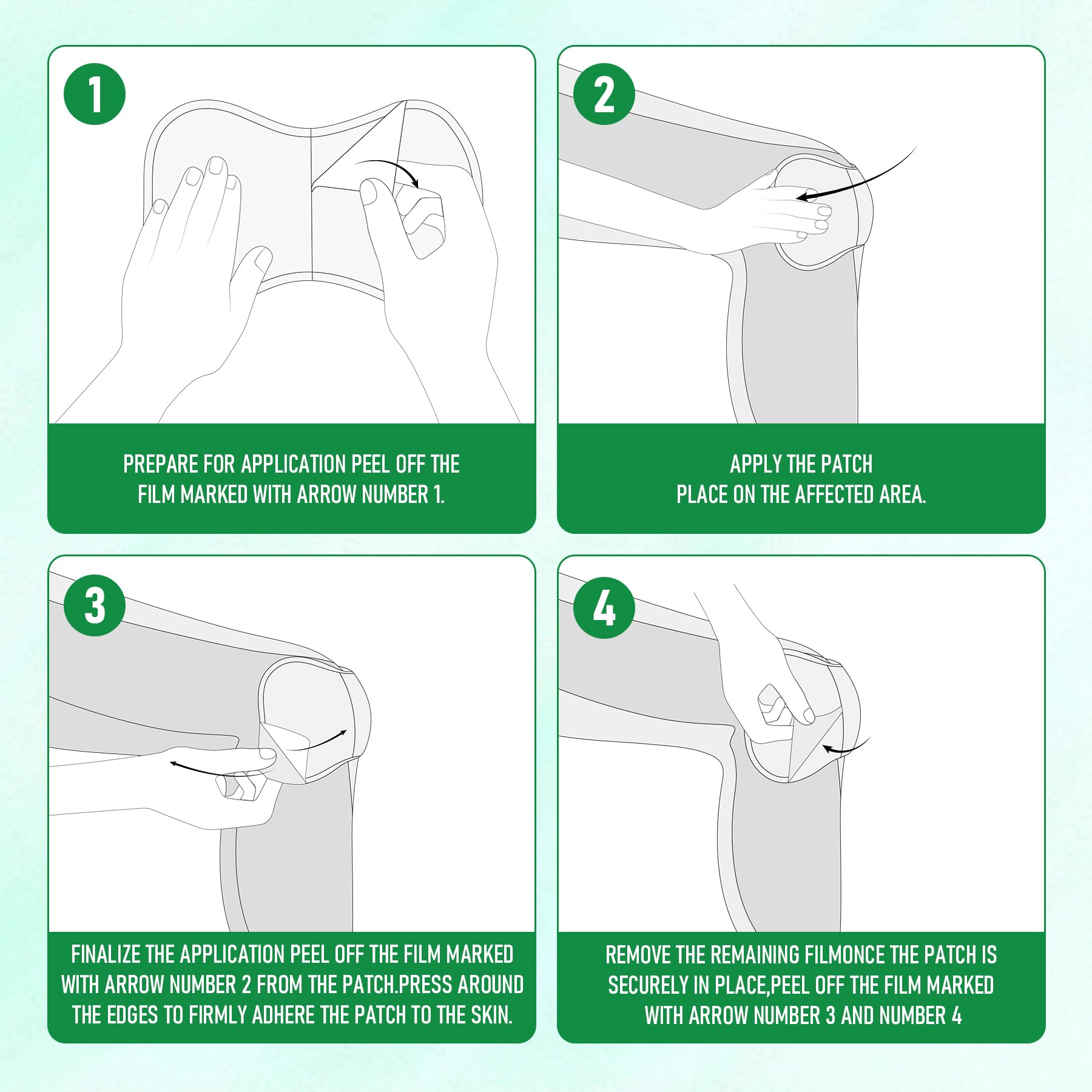 1

PREPARE FOR APPLICATION PEEL OFF THE FILM MARKED WITH ARROW NUMBER 1.

2

APPLY THE PATCH
PLACE ON THE AFFECTED AREA.

3

FINALIZE THE APPLICATION PEEL OFF THE FILM MARKED WITH ARROW NUMBER 2 FROM THE PATCH.PRESS AROUND THE EDGES TO FIRMLY ADHERE THE PATCH TO THE SKIN.

4

REMOVE THE REMAINING FILMONCE THE PATCH IS SECURELY IN PLACE,PEEL OFF THE FILM MARKED WITH ARROW NUMBER 3 AND NUMBER 4