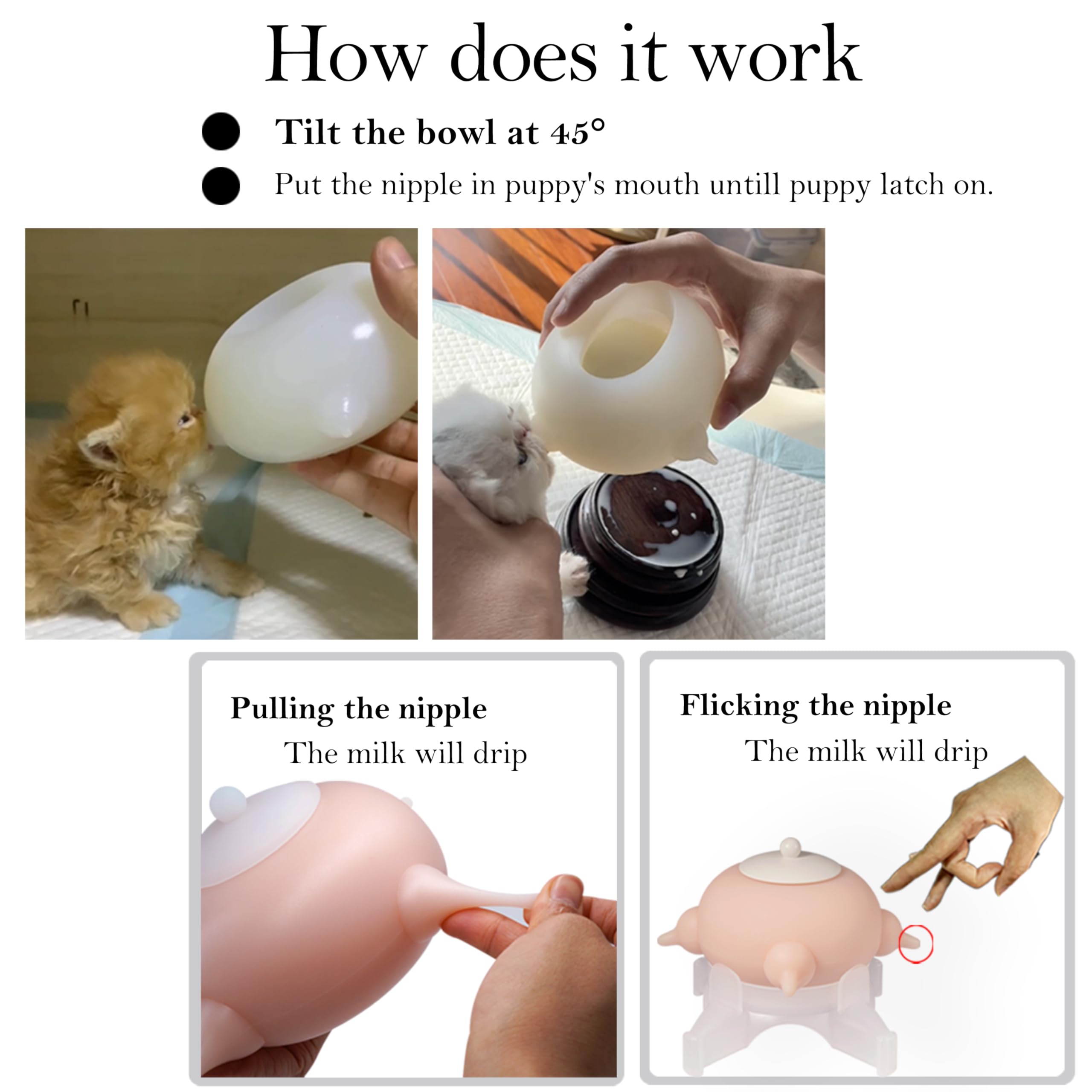 How does it work

Tilt the bowl at 45°

Put the nipple in puppy's mouth untill puppy latch on.

Pulling the nipple
The milk will drip

Flicking the nipple
The milk will drip