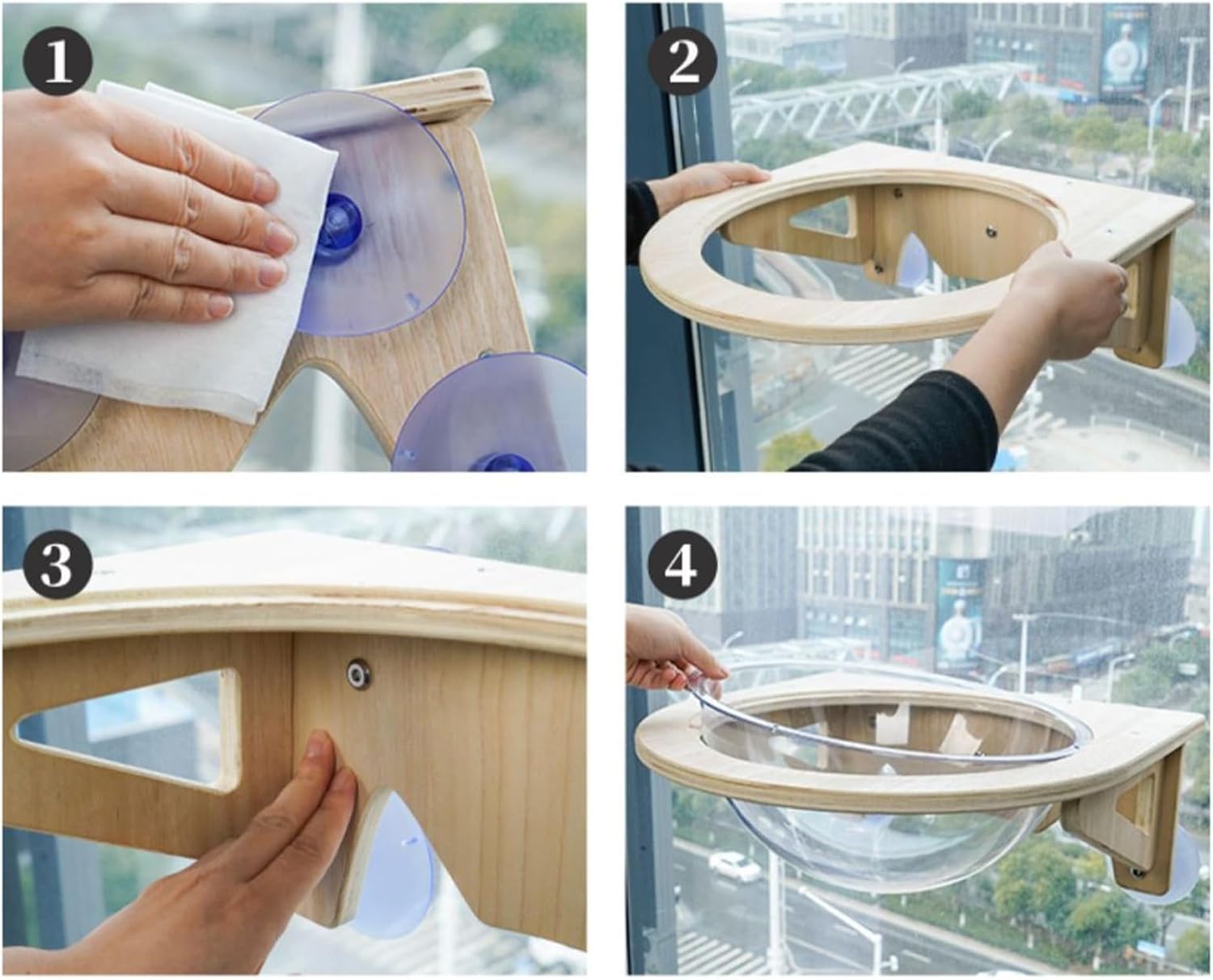 1

2

3

4