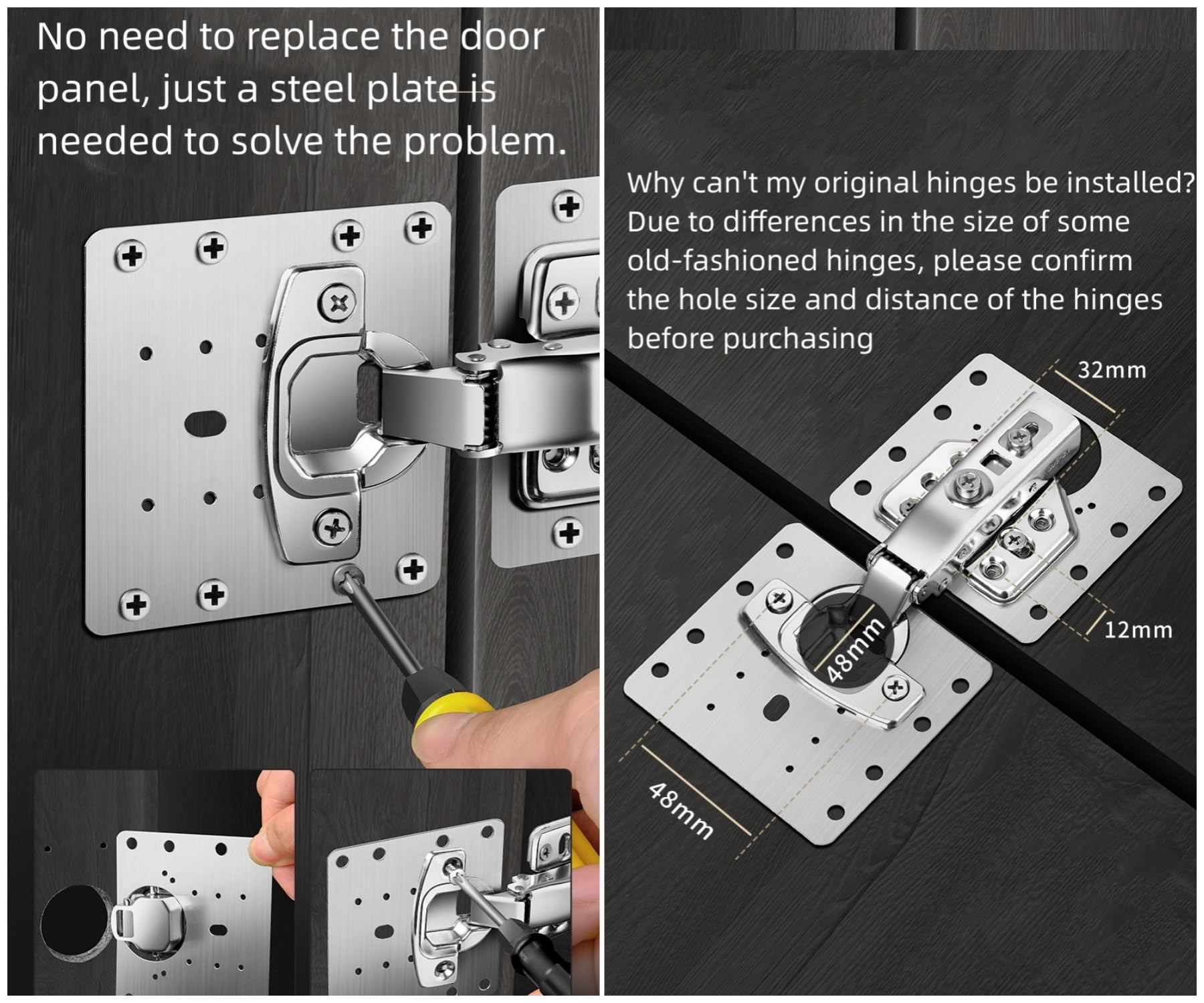 No need to replace the door panel, just a steel plate is needed to solve the problem.

Why can't my original hinges be installed? Due to differences in the size of some old-fashioned hinges, please confirm the hole size and distance of the hinges before purchasing

32mm

12mm

48mm

48mm