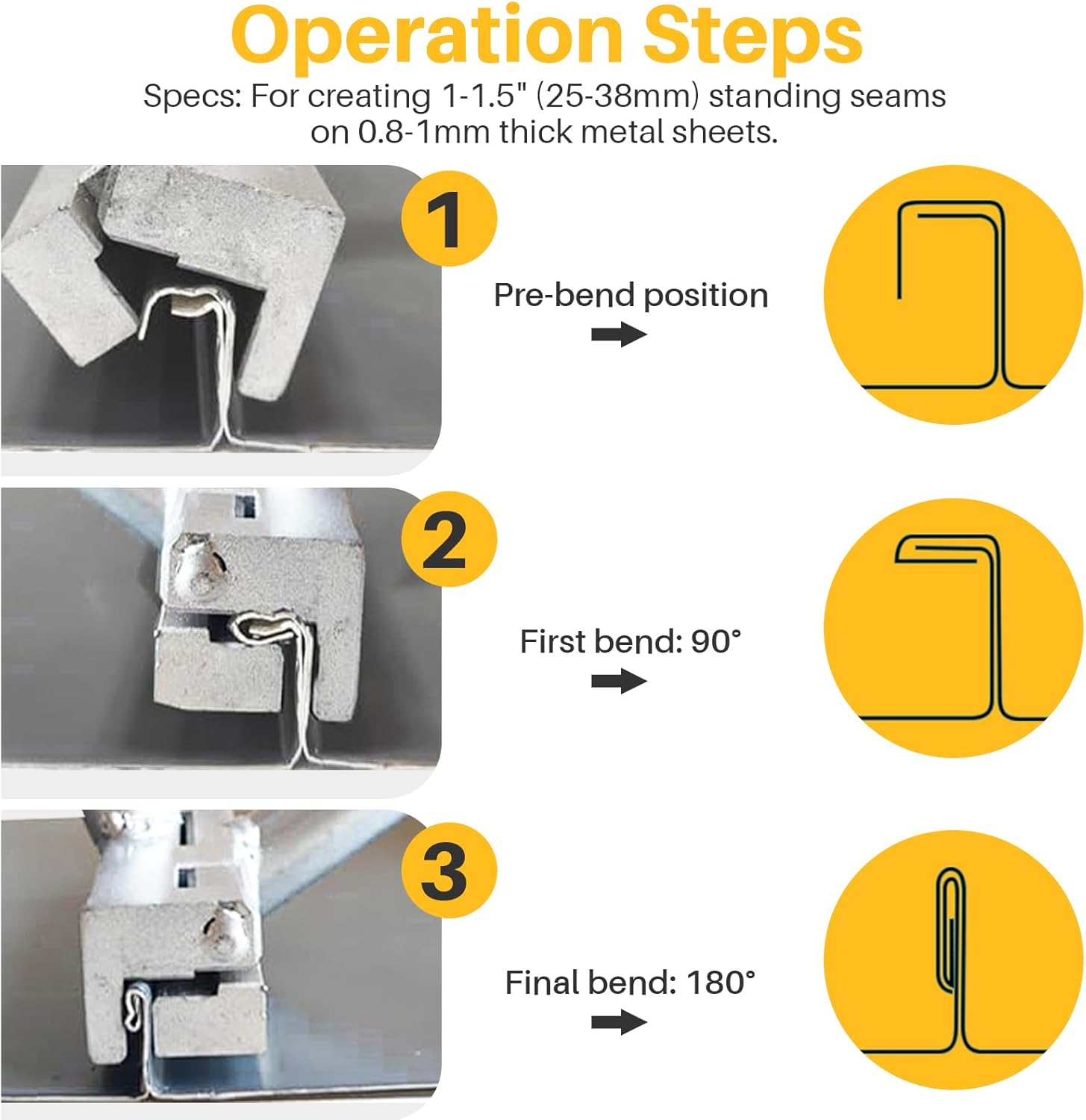 Operation Steps

Specs: For creating 1-1.5" (25-38mm) standing seams on 0.8-1mm thick metal sheets.

1

Pre-bend position

2

First bend: 90°

3

Final bend: 180°