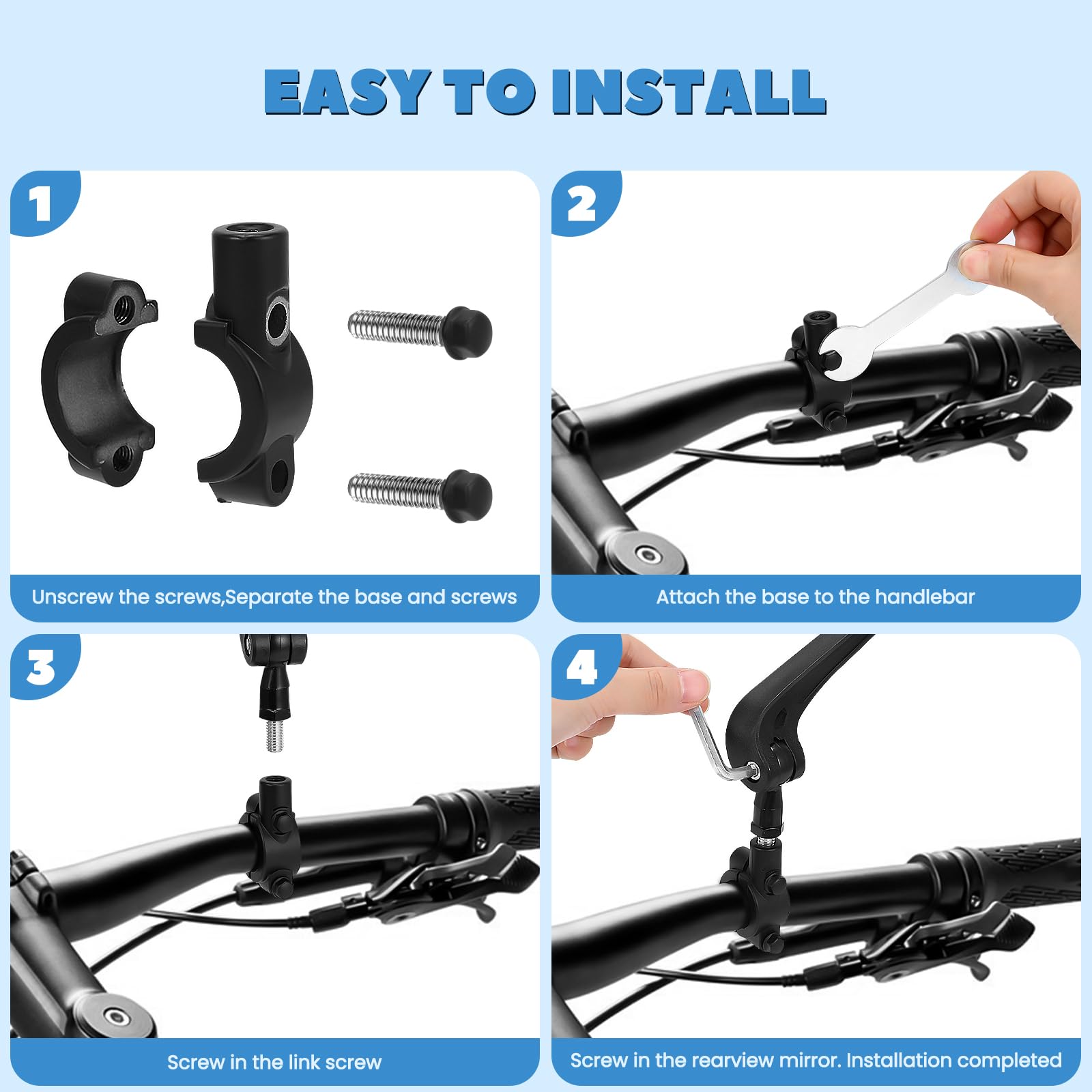 EASY TO INSTALL

1

Unscrew the screws,Separate the base and screws

2

Attach the base to the handlebar

3

Screw in the link screw

4

Screw in the rearview mirror. Installation completed