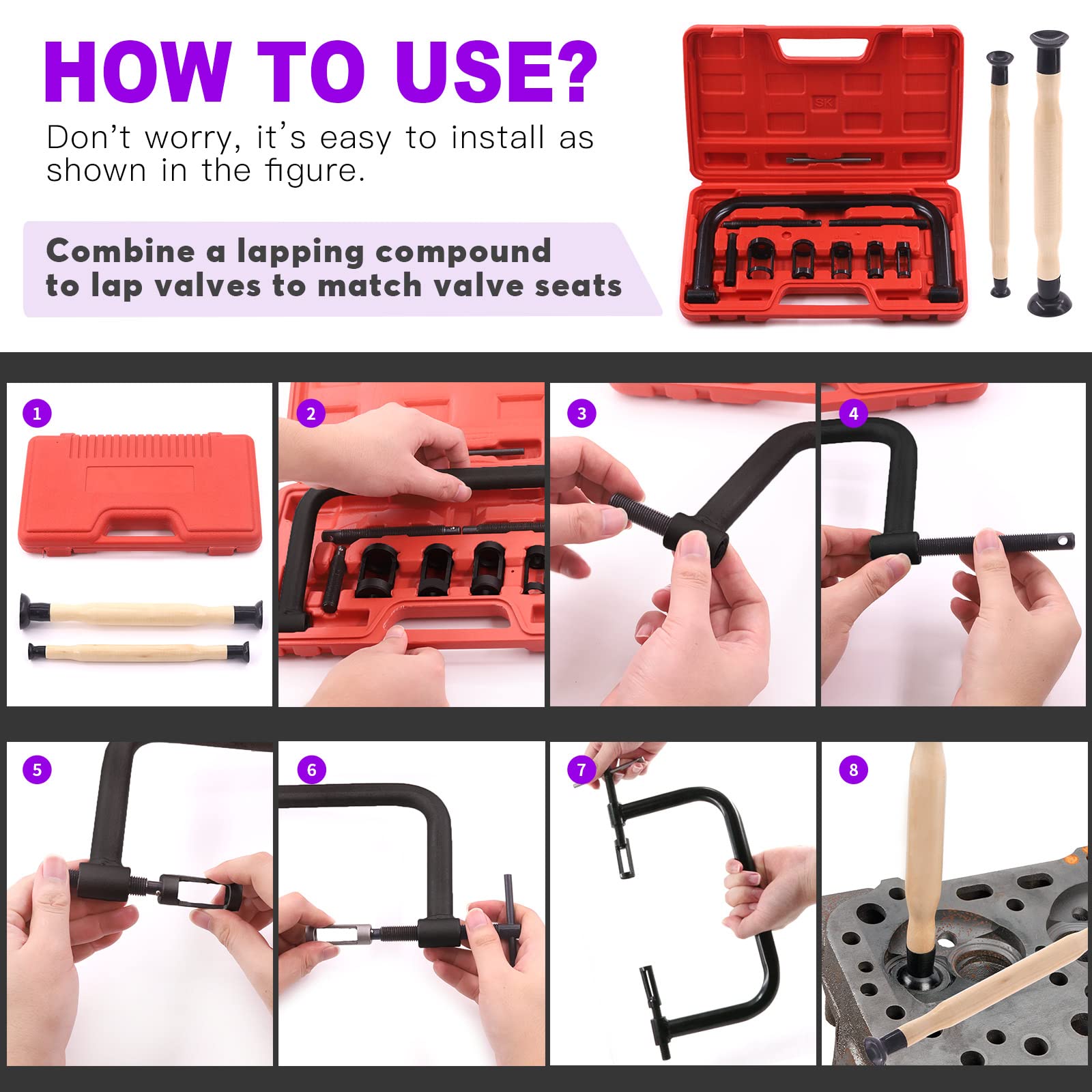 HOW TO USE?

Don't worry, it's easy to install as shown in the figure.

Combine a lapping compound to lap valves to match valve seats

SK

1

2

3

4

5

6

7

8