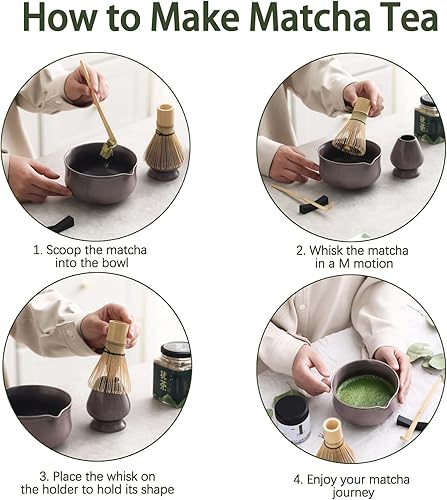 How to Make Matcha Tea

1. Scoop the matcha into the bowl

2. Whisk the matcha in a M motion

抹茶

3. Place the whisk on the holder to hold its shape

4. Enjoy your matcha journey