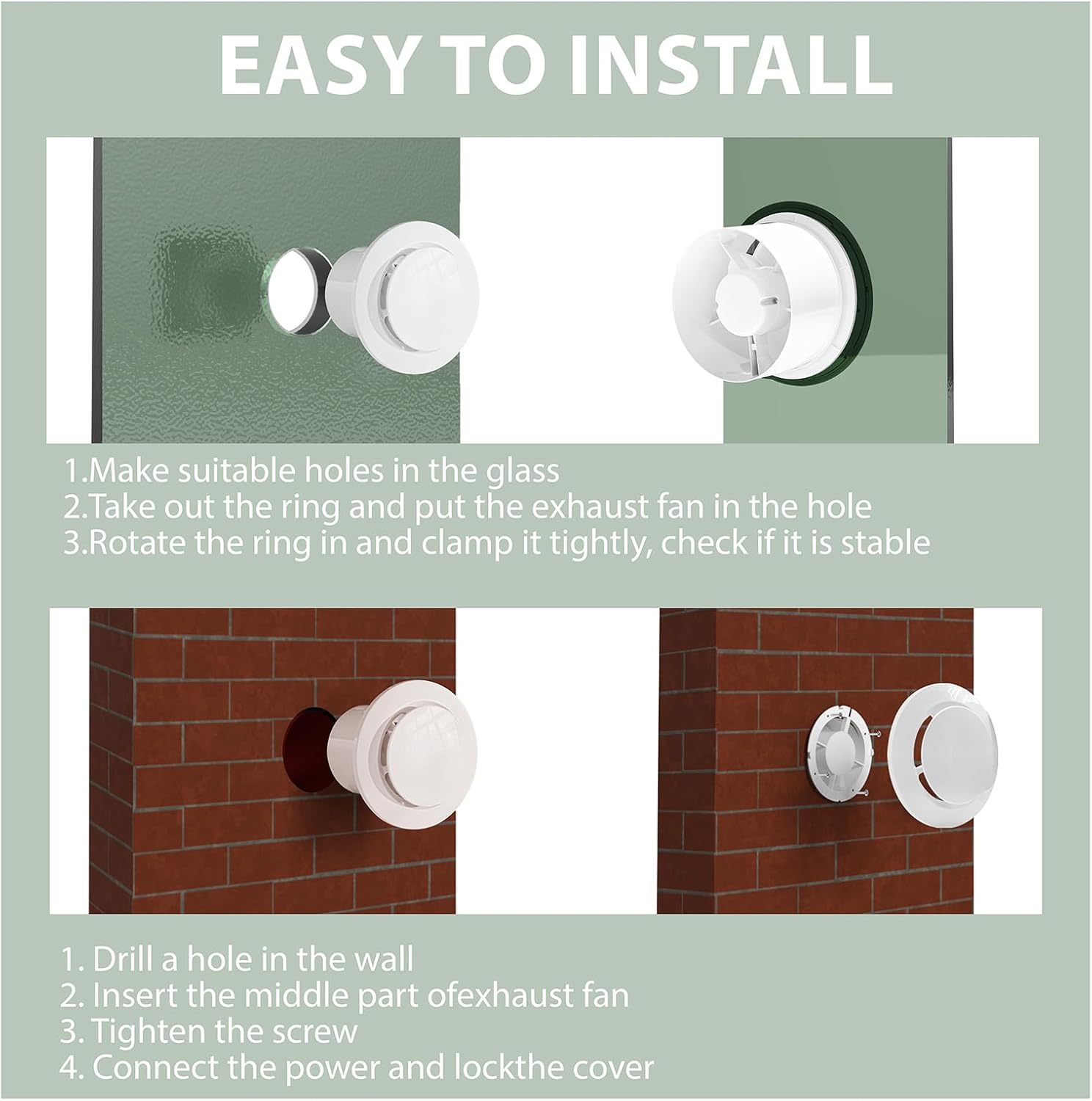 EASY TO INSTALL

1.Make suitable holes in the glass
2.Take out the ring and put the exhaust fan in the hole
3.Rotate the ring in and clamp it tightly, check if it is stable

1. Drill a hole in the wall
2. Insert the middle part ofexhaust fan
3. Tighten the screw
4. Connect the power and lockthe cover