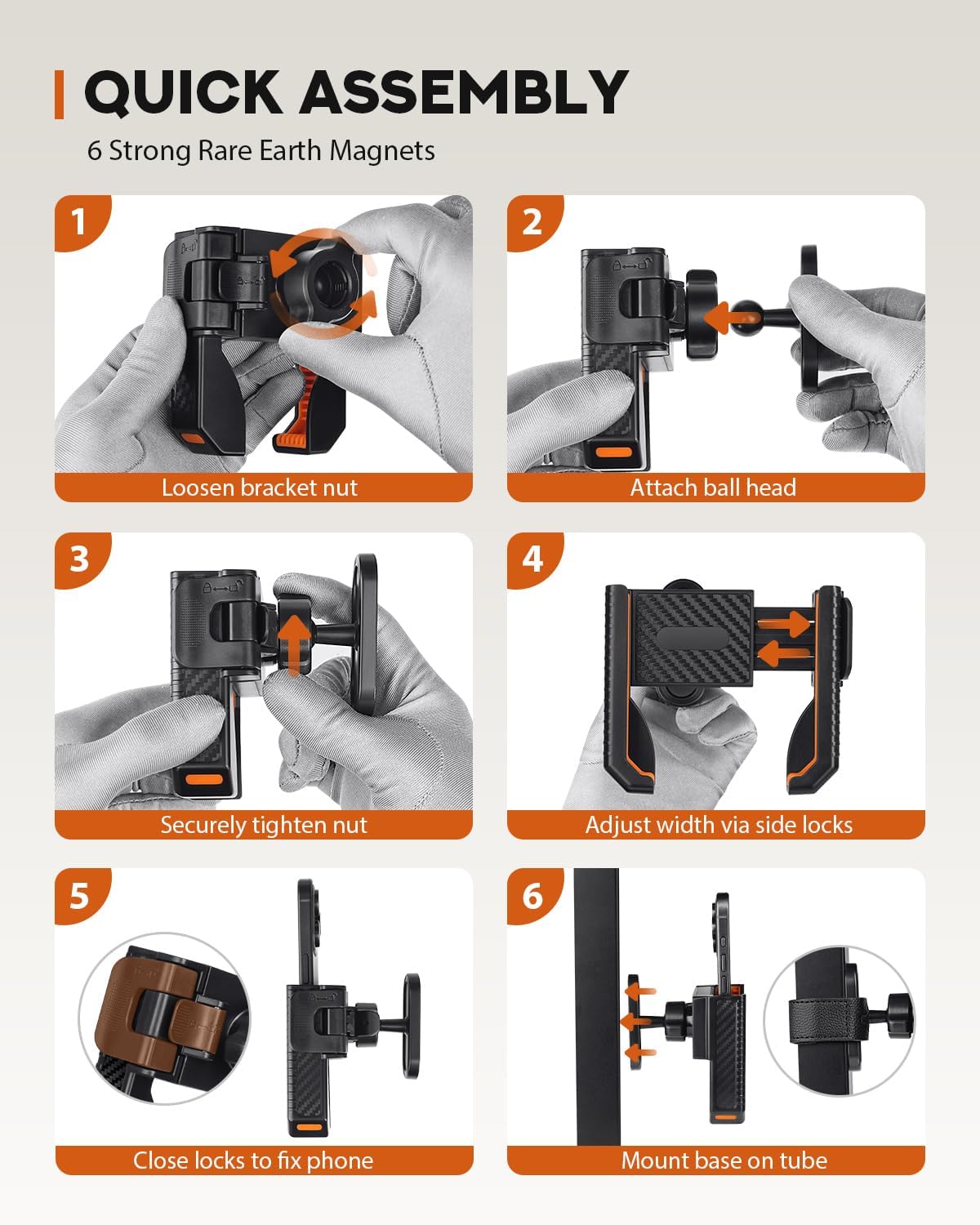 QUICK ASSEMBLY
6 Strong Rare Earth Magnets

1
Loosen bracket nut

2
Attach ball head

3
Securely tighten nut

4
Adjust width via side locks

5
Close locks to fix phone

6
Mount base on tube