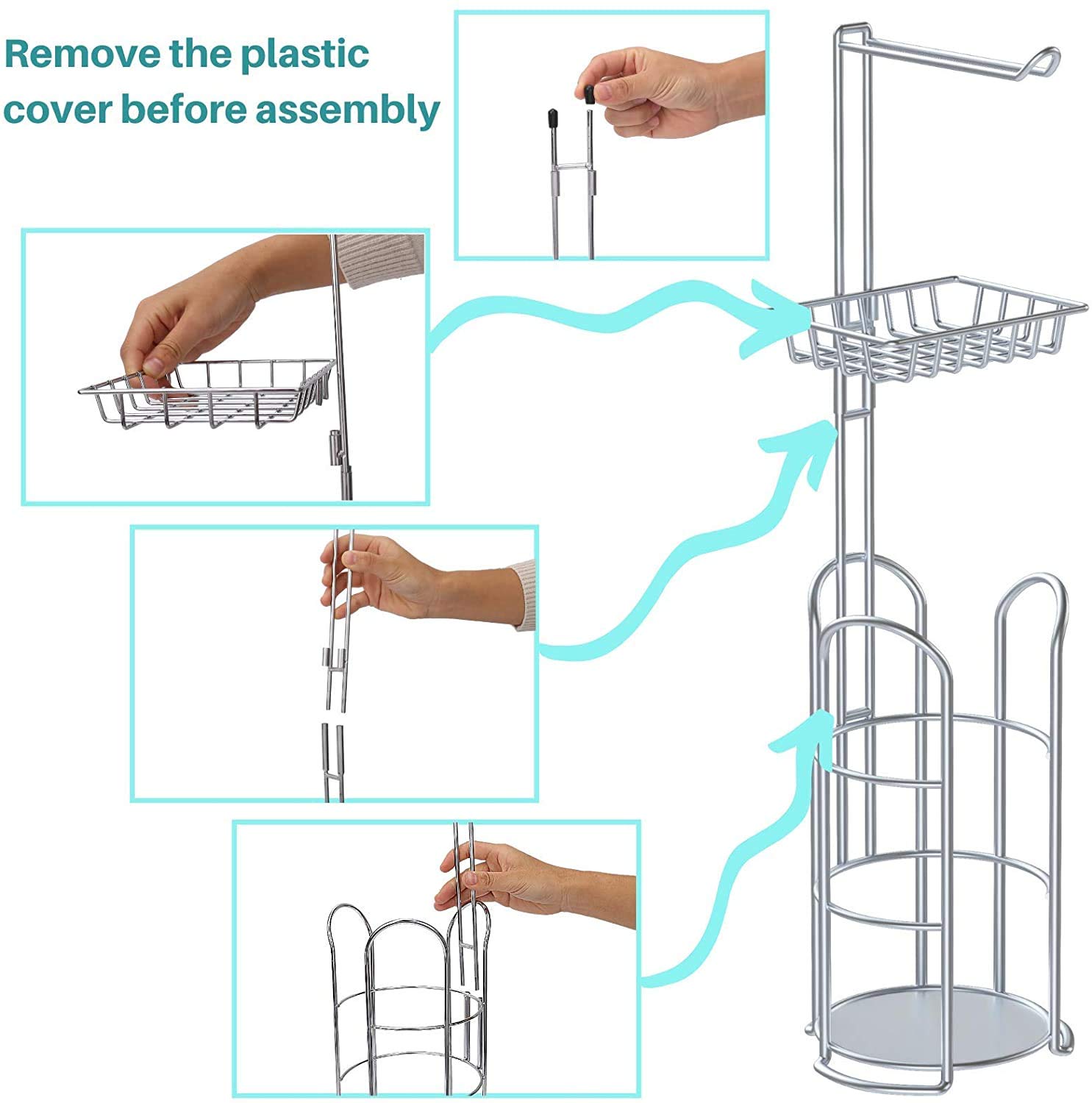 Remove the plastic cover before assembly