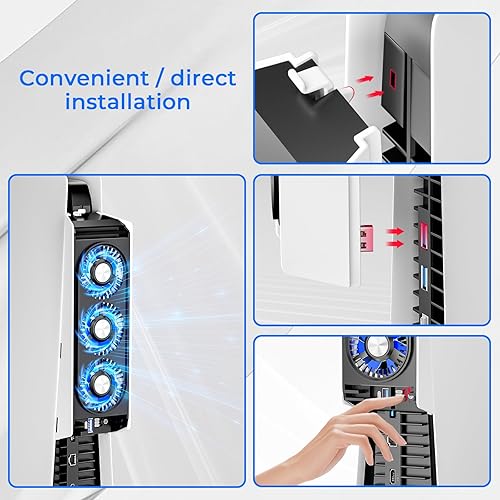 Convenient / direct installation