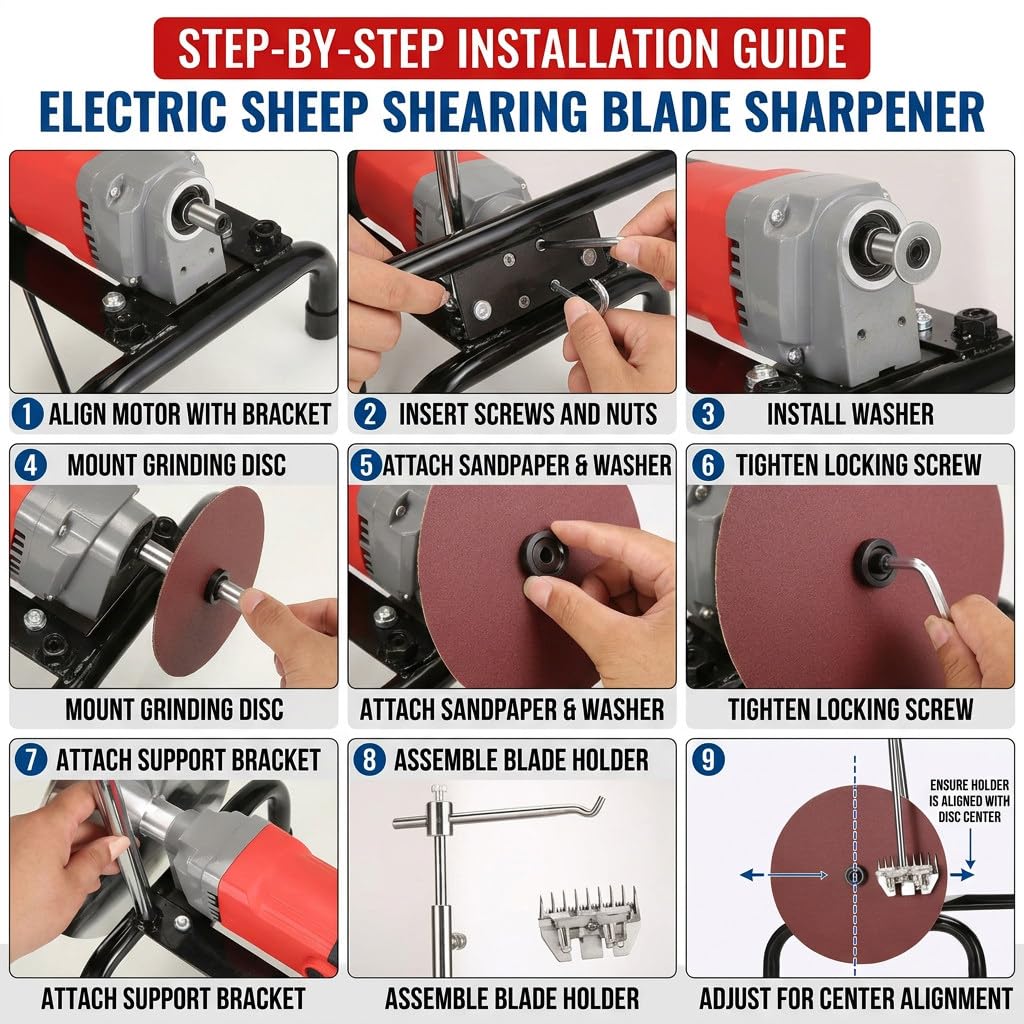 STEP-BY-STEP INSTALLATION GUIDE
ELECTRIC SHEEP SHEARING BLADE SHARPENER

1 ALIGN MOTOR WITH BRACKET

2 INSERT SCREWS AND NUTS

3 INSTALL WASHER

4 MOUNT GRINDING DISC
MOUNT GRINDING DISC

5 ATTACH SANDPAPER & WASHER
ATTACH SANDPAPER & WASHER

6 TIGHTEN LOCKING SCREW
TIGHTEN LOCKING SCREW

7 ATTACH SUPPORT BRACKET
ATTACH SUPPORT BRACKET

8 ASSEMBLE BLADE HOLDER
ASSEMBLE BLADE HOLDER

9
ENSURE HOLDER IS ALIGNED WITH DISC CENTER
ADJUST FOR CENTER ALIGNMENT