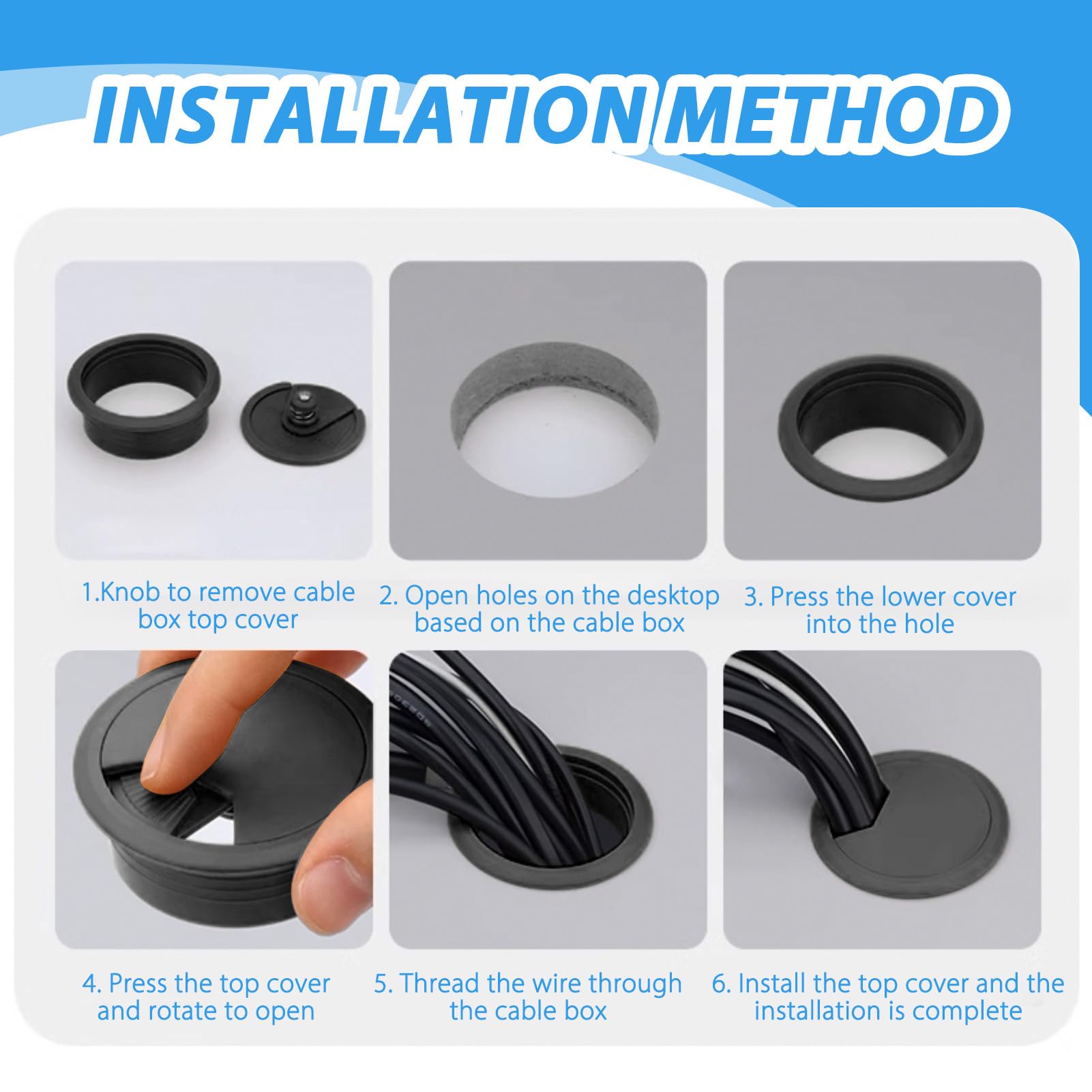 INSTALLATION METHOD

1.Knob to remove cable box top cover

2. Open holes on the desktop based on the cable box

3. Press the lower cover into the hole

4. Press the top cover and rotate to open

5. Thread the wire through the cable box

6. Install the top cover and the installation is complete