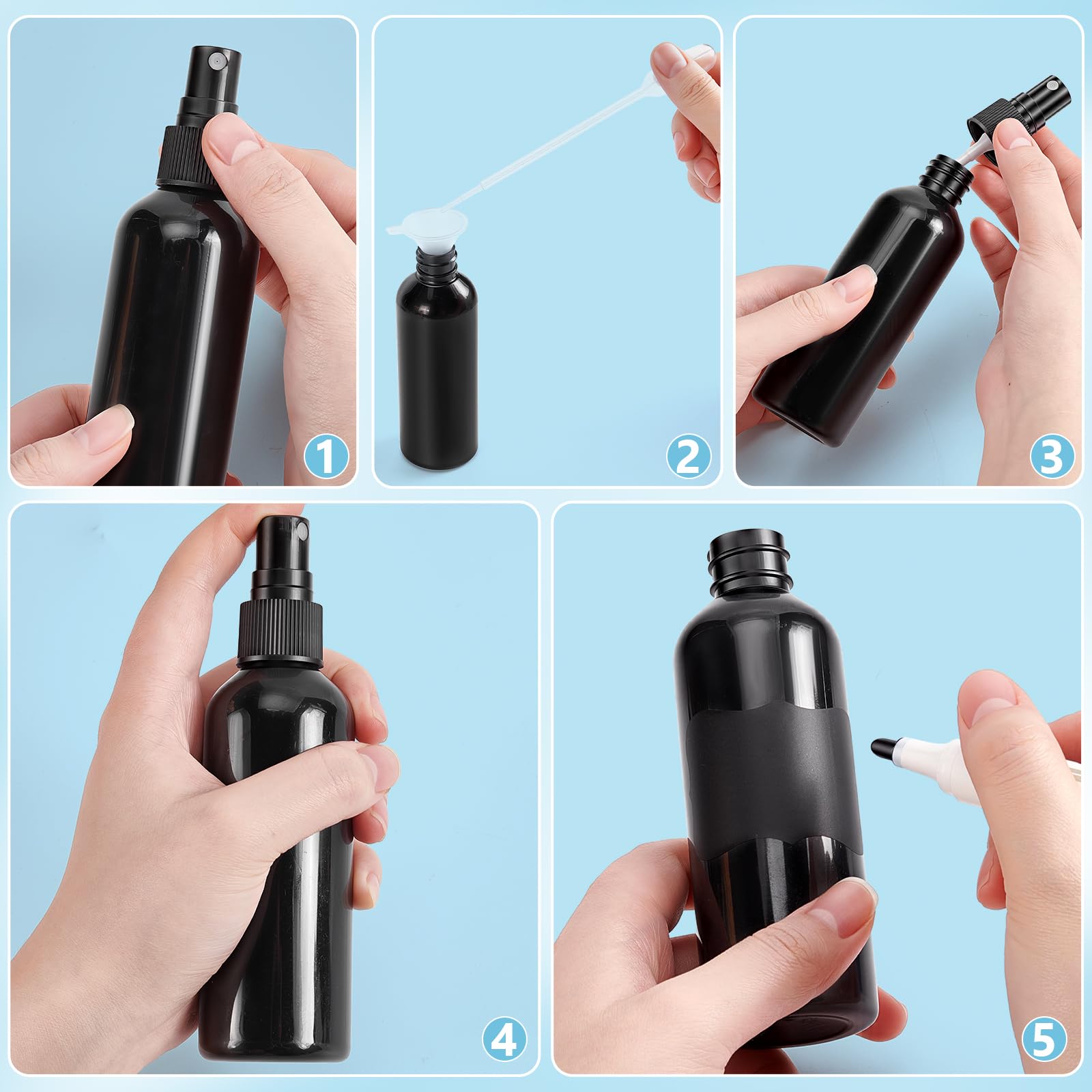 1

2

3

4

5