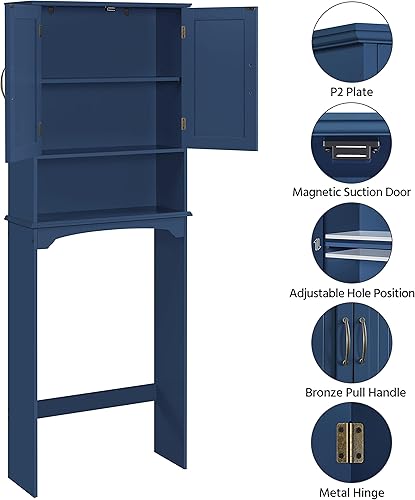 P2 Plate

Magnetic Suction Door

Adjustable Hole Position

Bronze Pull Handle

Metal Hinge