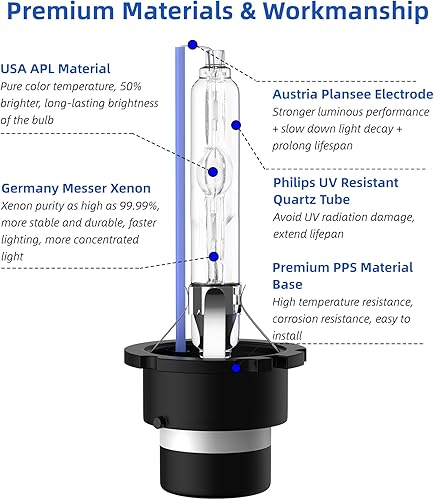 Premium Materials & Workmanship

USA APL Material
Pure color temperature, 50% brighter, long-lasting brightness of the bulb

Germany Messer Xenon
Xenon purity as high as 99.99%, more stable and durable, faster lighting, more concentrated light

Austria Plansee Electrode
Stronger luminous performance + slow down light decay + prolong lifespan

Philips UV Resistant Quartz Tube
Avoid UV radiation damage, extend lifepan

Premium PPS Material Base
High temperature resistance, corrosion resistance, easy to install