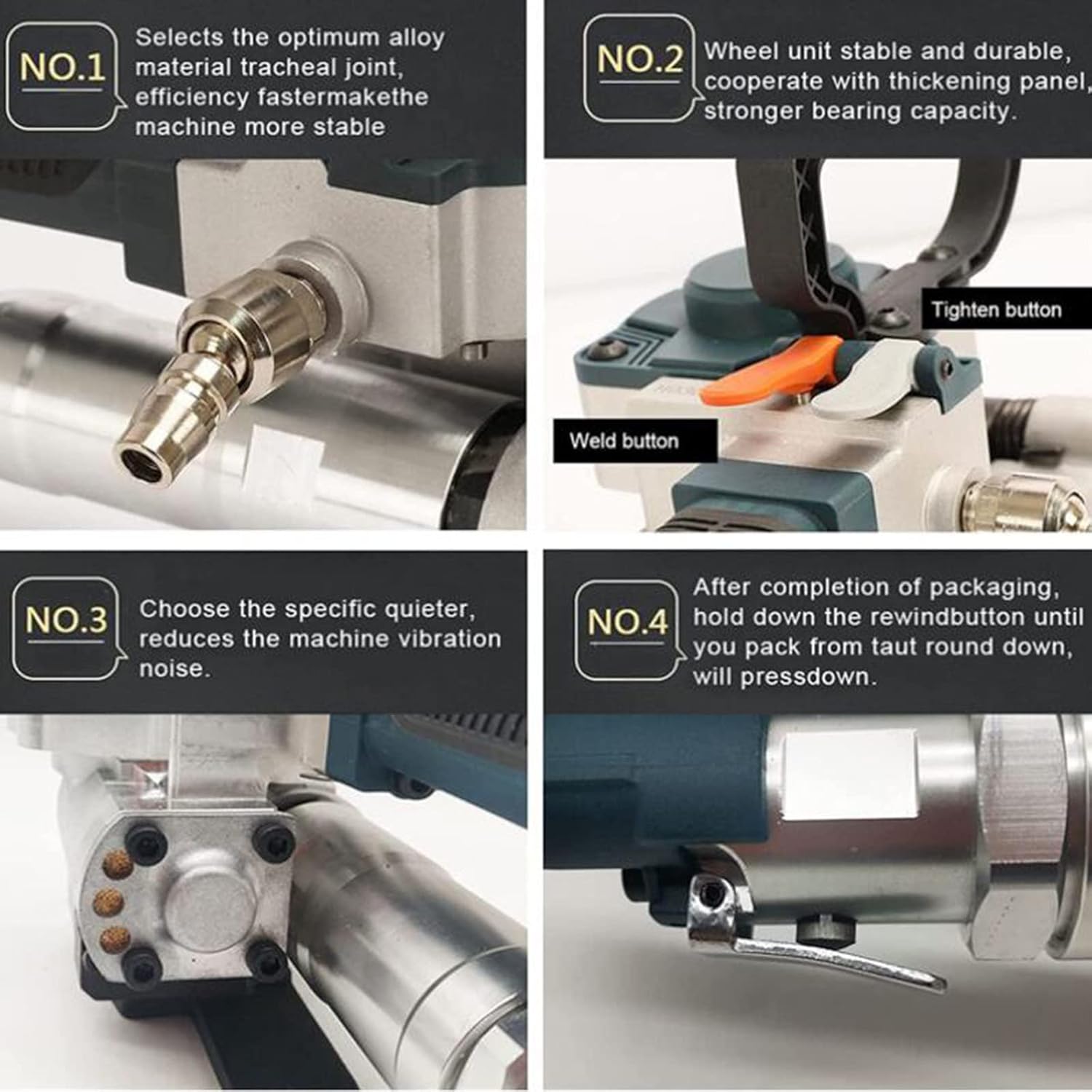 NO.1

Selects the optimum alloy material tracheal joint, efficiency fastermakethe machine more stable

NO.2

Wheel unit stable and durable, cooperate with thickening panel, stronger bearing capacity.

Tighten button

Weld button

NO.3

Choose the specific quieter, reduces the machine vibration noise.

NO.4

After completion of packaging, hold down the rewindbutton until you pack from taut round down, will pressdown.