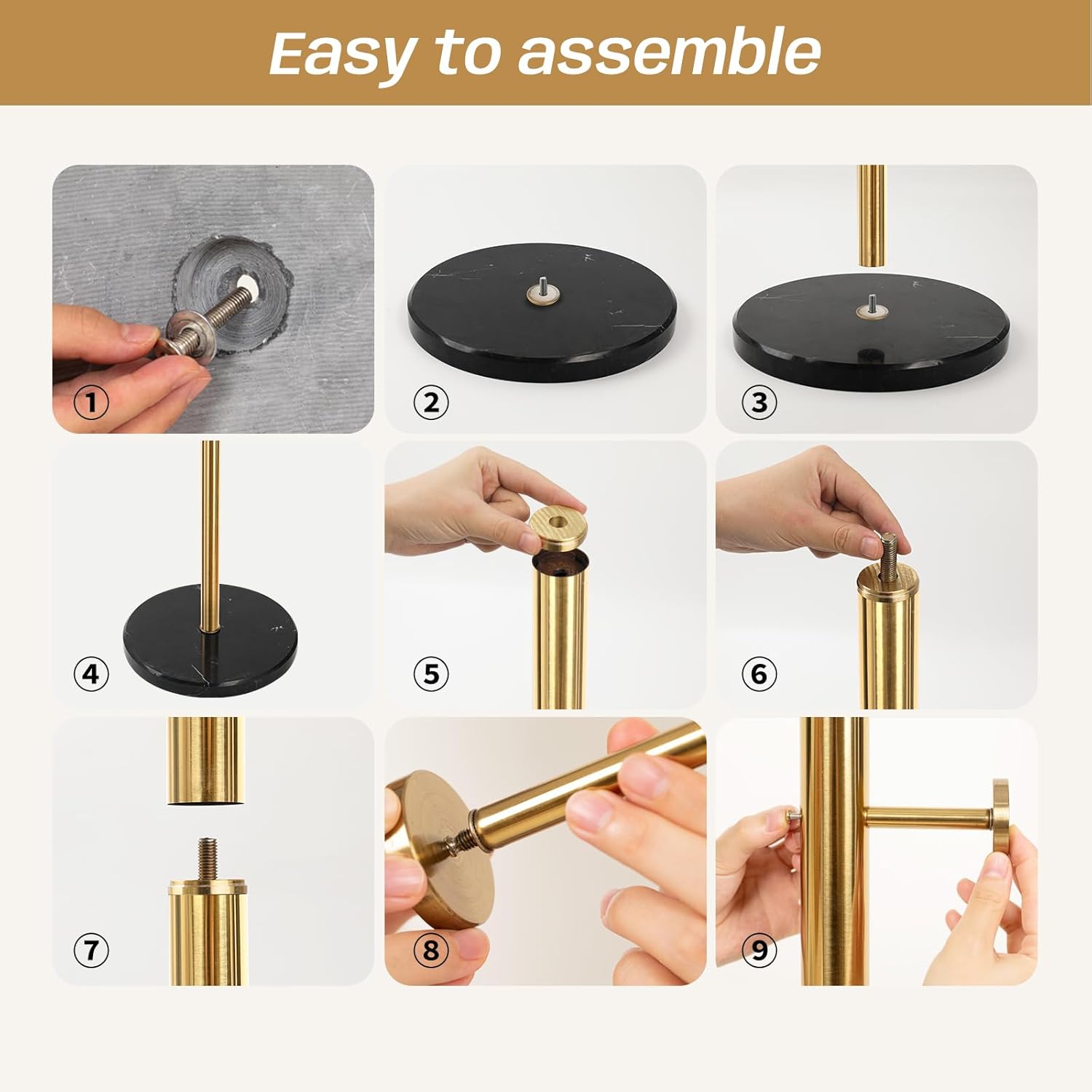 Easy to assemble

①

②

③

④

⑤

⑥

⑦

⑧

⑨