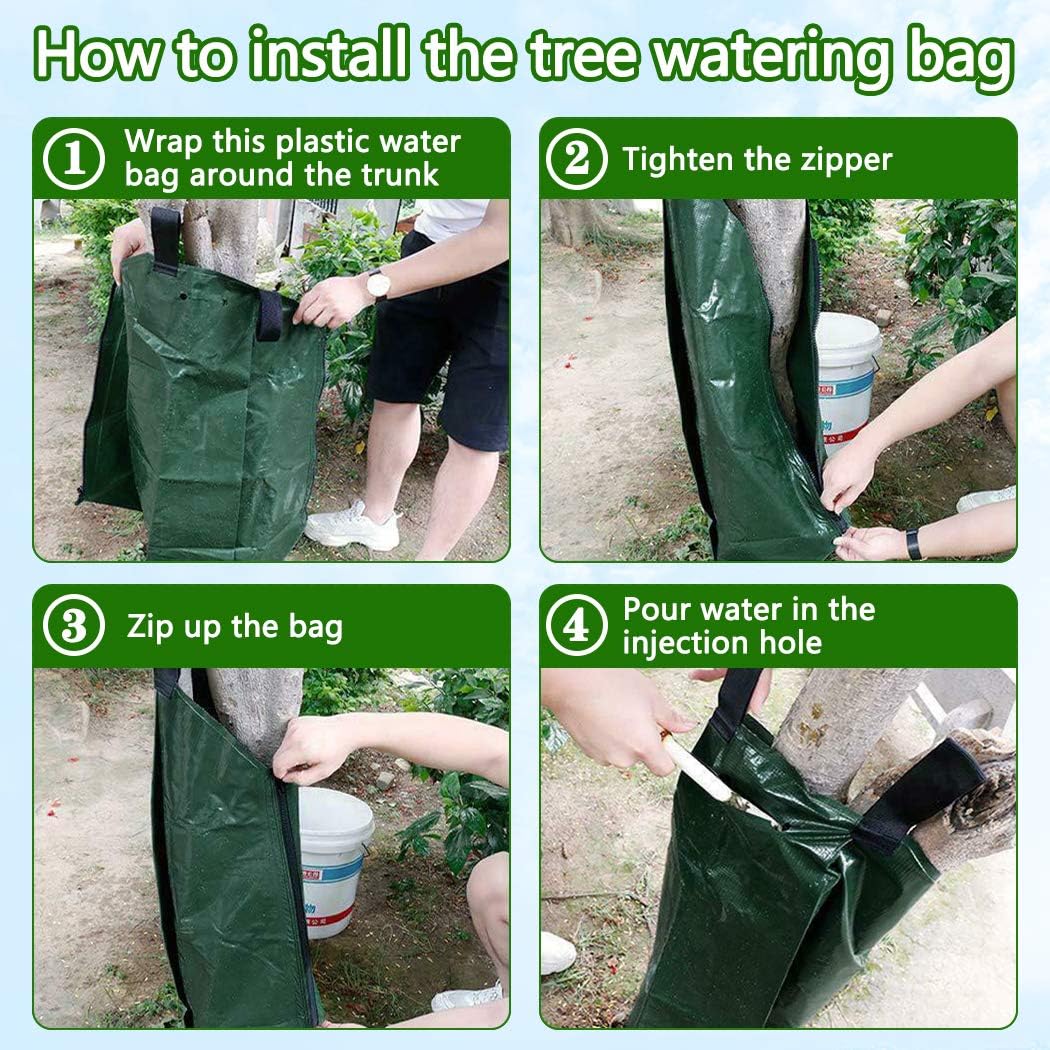 How to install the tree watering bag

① Wrap this plastic water bag around the trunk

② Tighten the zipper

③ Zip up the bag

④ Pour water in the injection hole