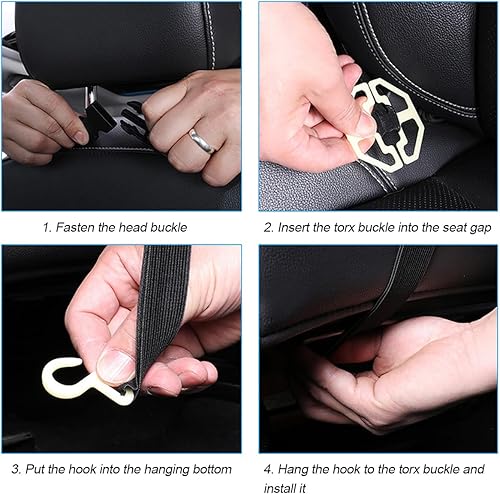 1. Fasten the head buckle

2. Insert the torx buckle into the seat gap

3. Put the hook into the hanging bottom

4. Hang the hook to the torx buckle and install it