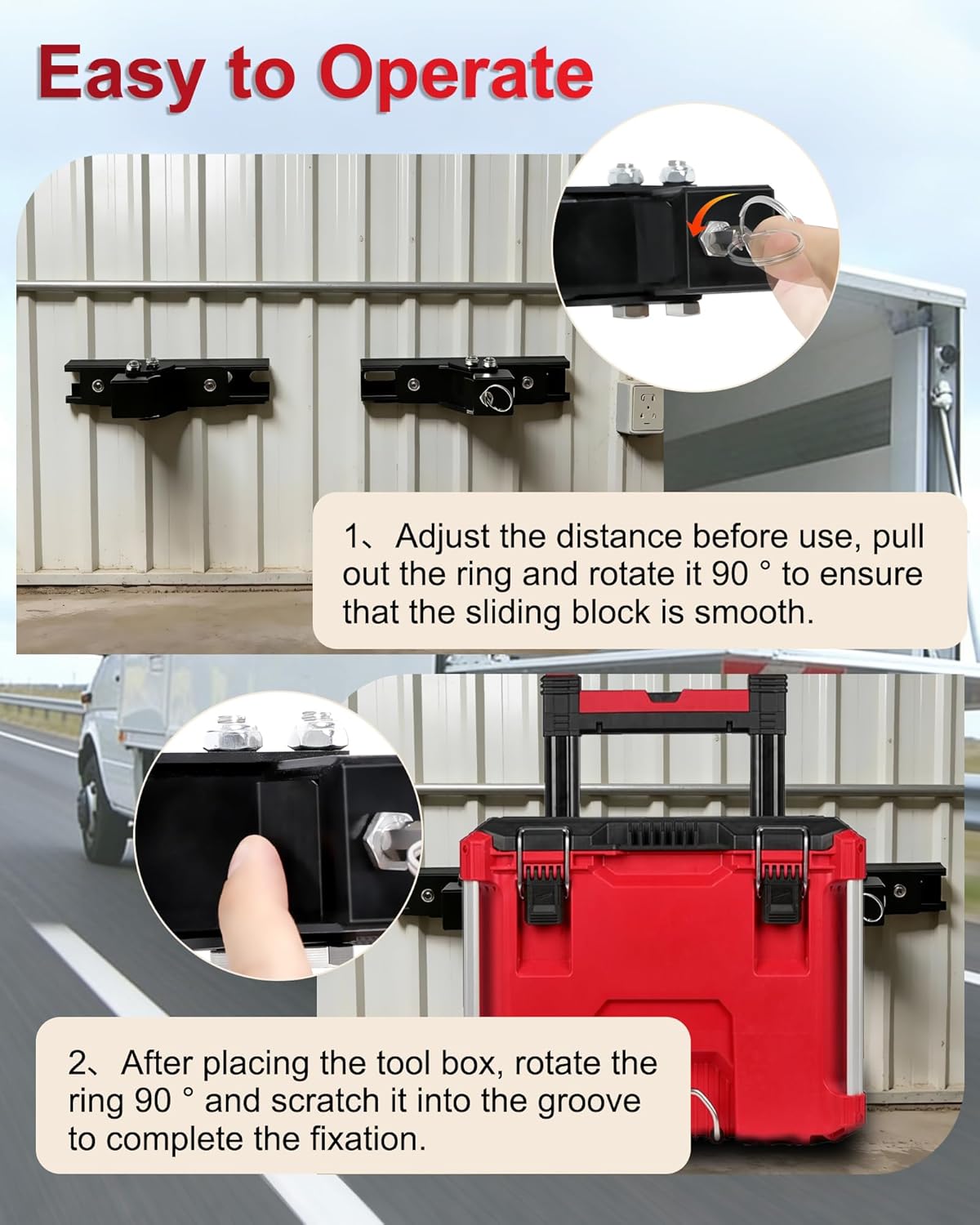 Easy to Operate

1、Adjust the distance before use, pull out the ring and rotate it 90 ° to ensure that the sliding block is smooth.

2、After placing the tool box, rotate the ring 90 ° and scratch it into the groove to complete the fixation.