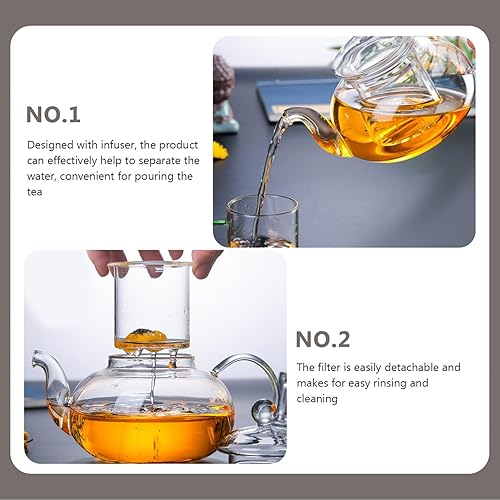 NO.1

Designed with infuser, the product can effectively help to separate the water, convenient for pouring the tea

NO.2

The filter is easily detachable and makes for easy rinsing and cleaning