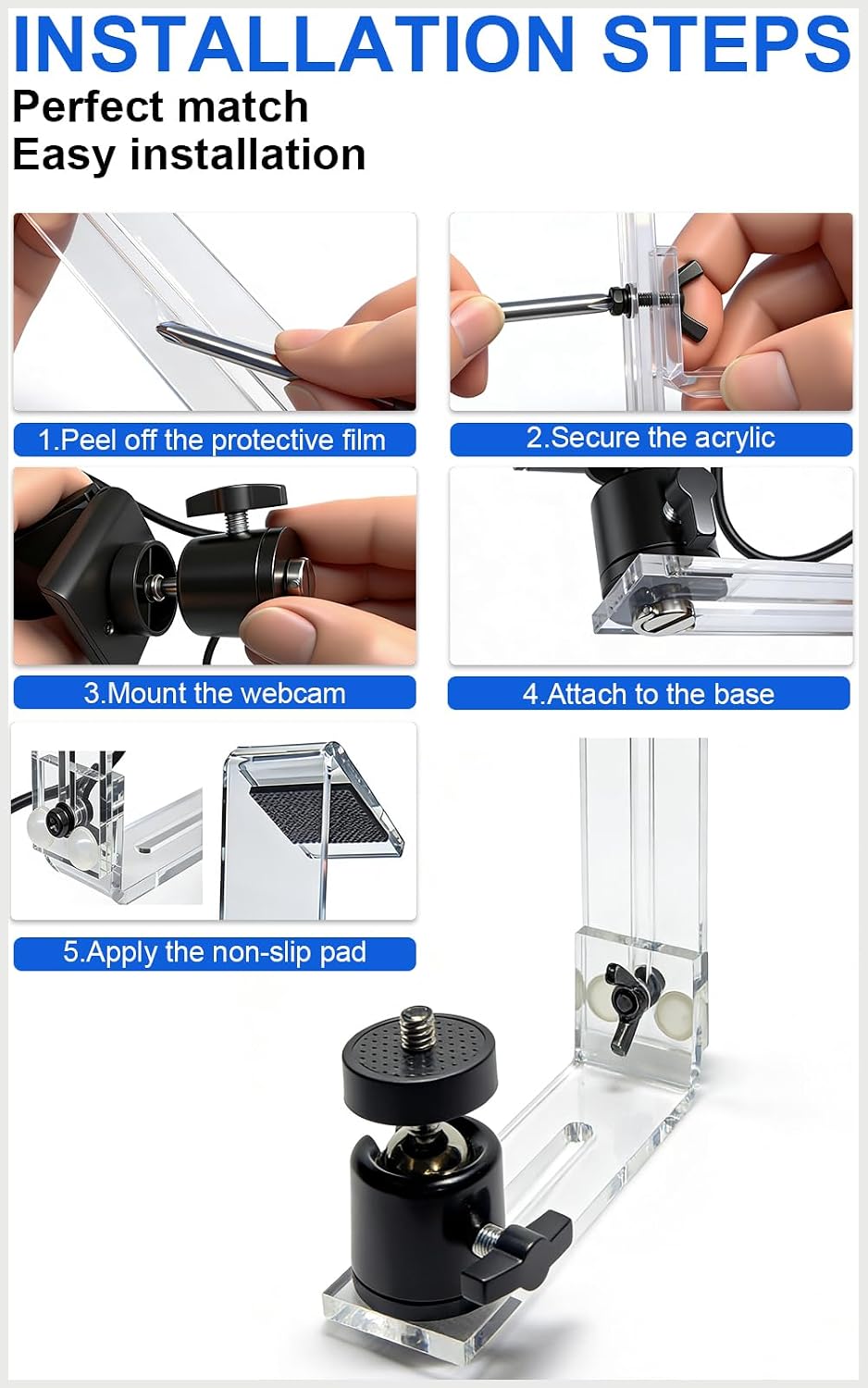 INSTALLATION STEPS
Perfect match
Easy installation

1.Peel off the protective film

2.Secure the acrylic

3.Mount the webcam

4.Attach to the base

5.Apply the non-slip pad