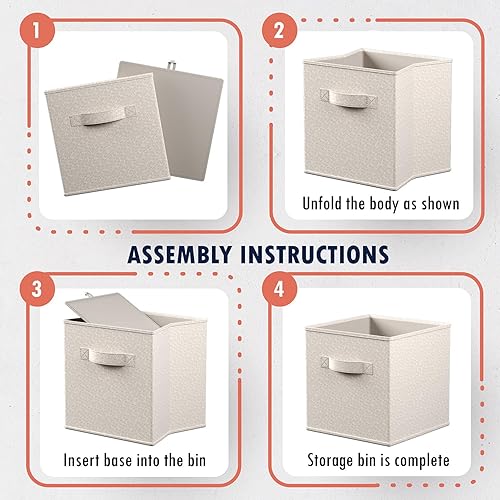 1

2

Unfold the body as shown

ASSEMBLY INSTRUCTIONS

3

Insert base into the bin

4

Storage bin is complete