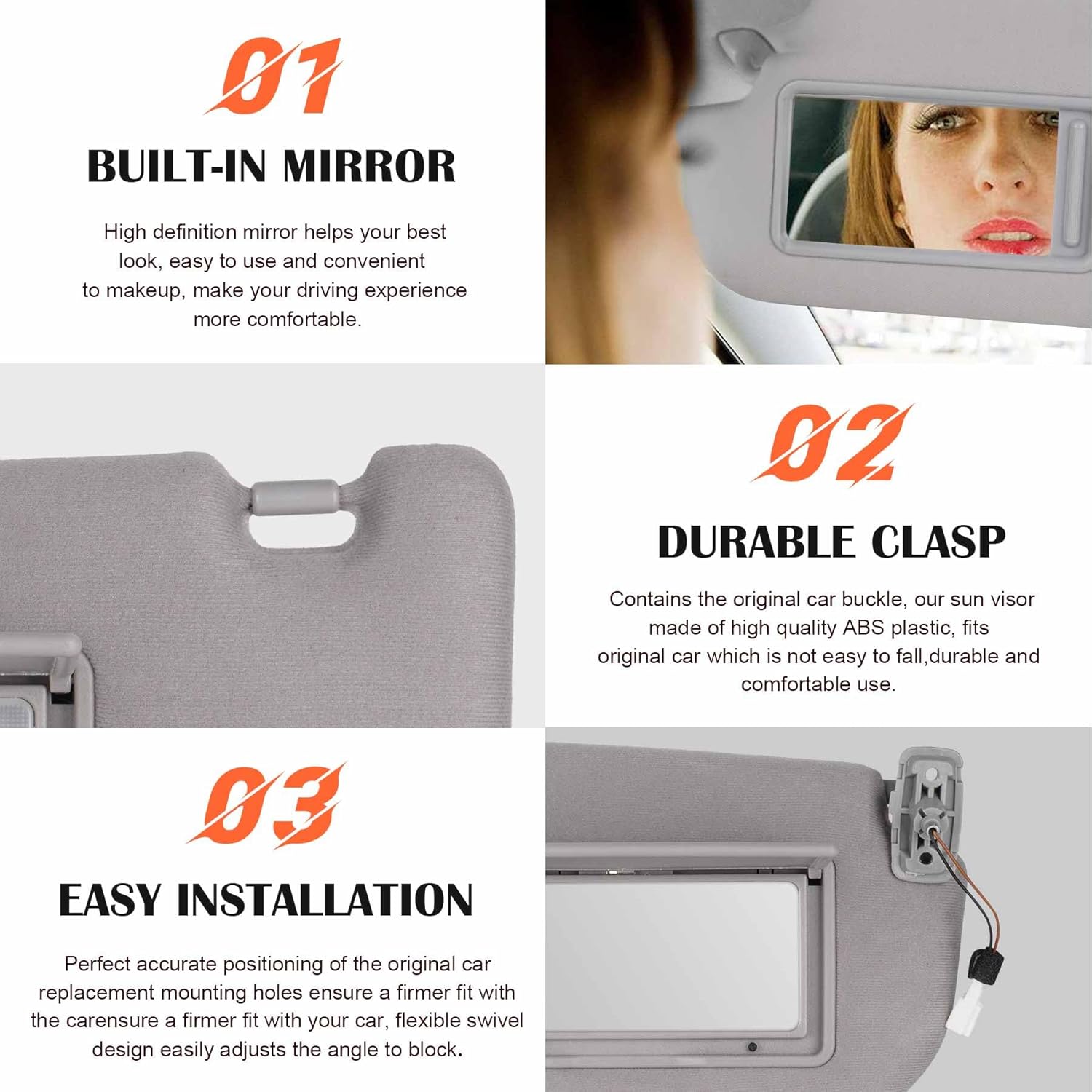 01

BUILT-IN MIRROR

High definition mirror helps your best look, easy to use and convenient to makeup, make your driving experience more comfortable.

02

DURABLE CLASP

Contains the original car buckle, our sun visor made of high quality ABS plastic, fits original car which is not easy to fall,durable and comfortable use.

03

EASY INSTALLATION

Perfect accurate positioning of the original car replacement mounting holes ensure a firmer fit with the carensure a firmer fit with your car, flexible swivel design easily adjusts the angle to block.