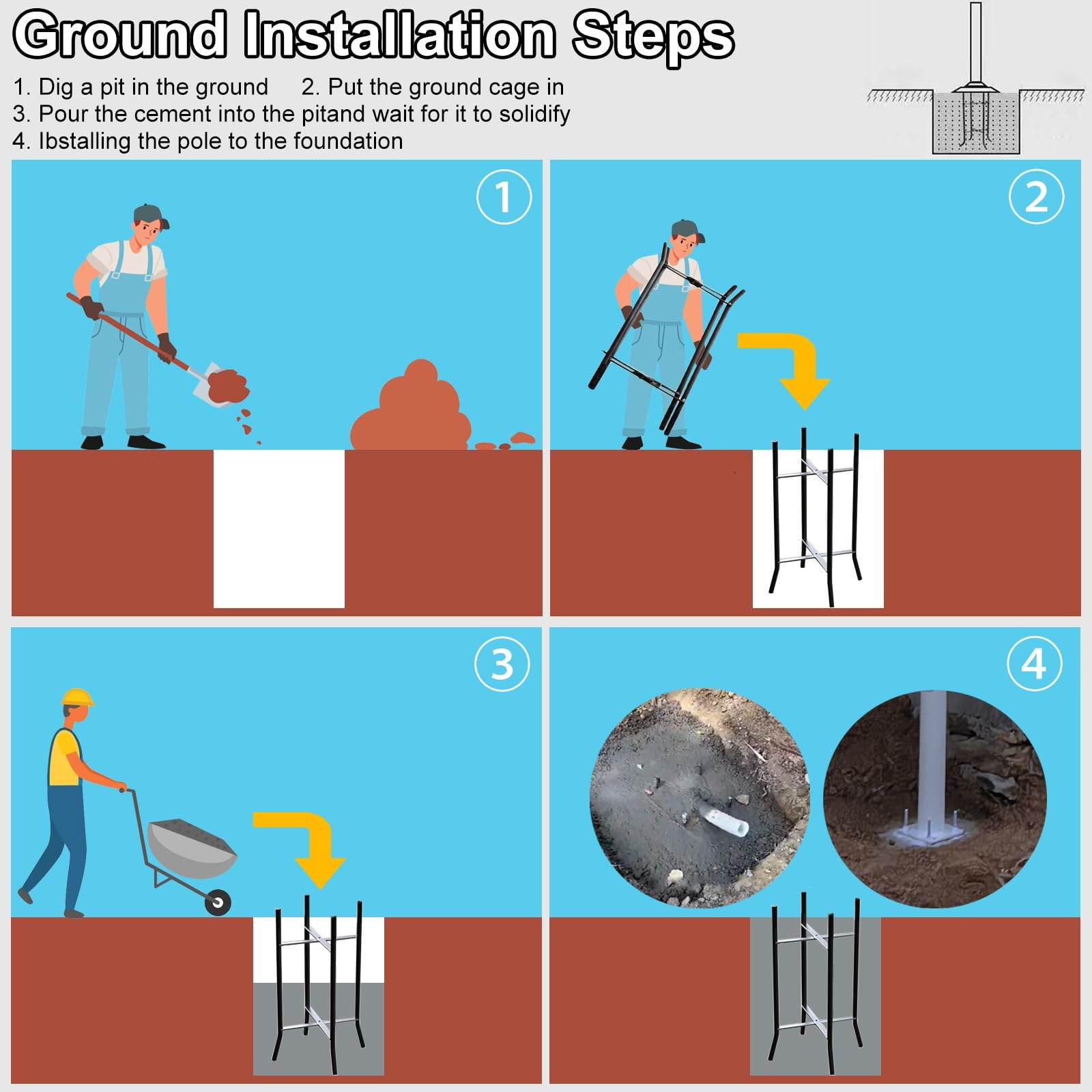 Ground Installation Steps

1. Dig a pit in the ground 2. Put the ground cage in
3. Pour the cement into the pitand wait for it to solidify
4. Ibstalling the pole to the foundation

1

2

3

4