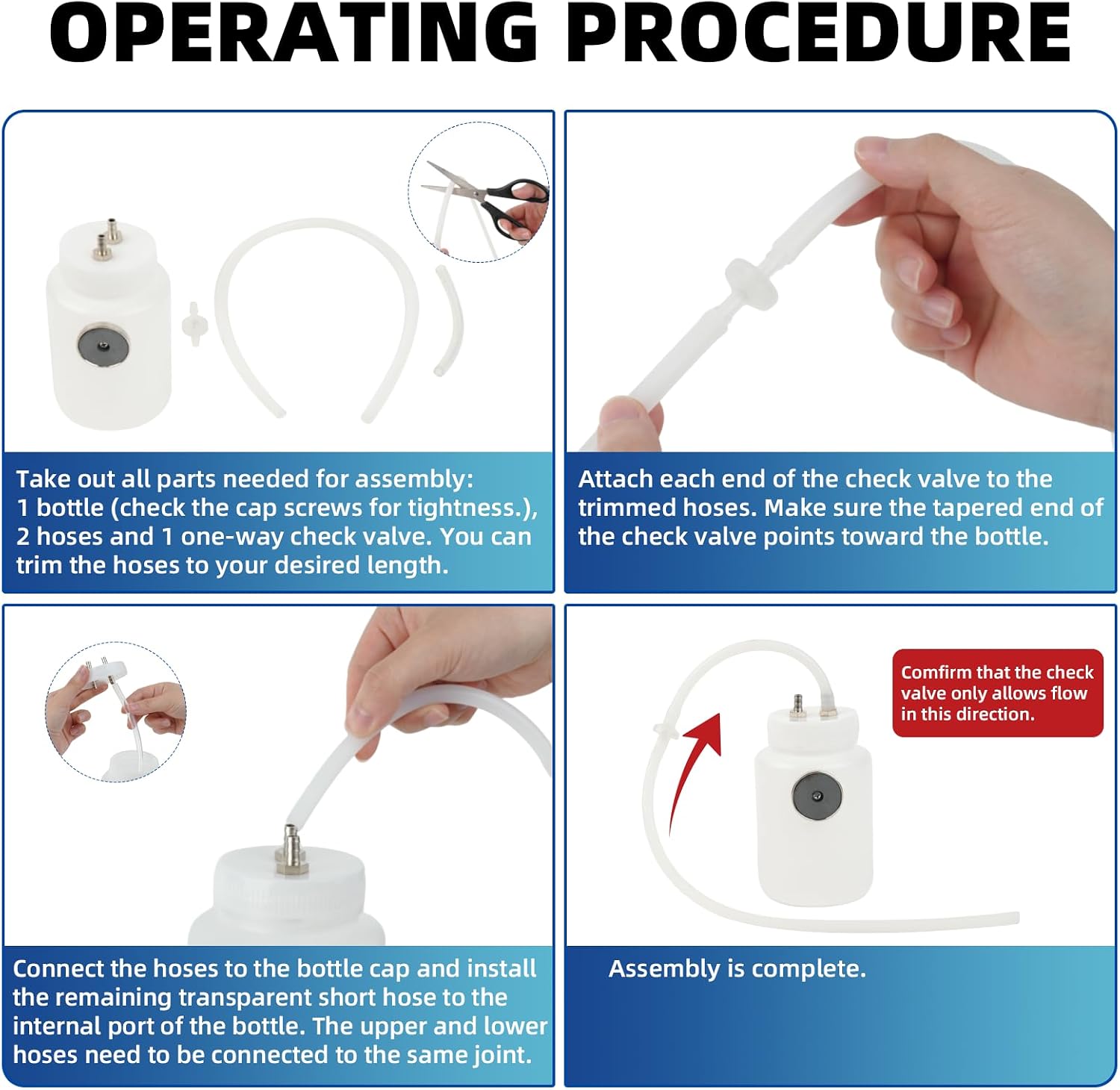 OPERATING PROCEDURE

Take out all parts needed for assembly: 1 bottle (check the cap screws for tightness.), 2 hoses and 1 one-way check valve. You can trim the hoses to your desired length.

Attach each end of the check valve to the trimmed hoses. Make sure the tapered end of the check valve points toward the bottle.

Connect the hoses to the bottle cap and install the remaining transparent short hose to the internal port of the bottle. The upper and lower hoses need to be connected to the same joint.

Comfirm that the check valve only allows flow in this direction.

Assembly is complete.