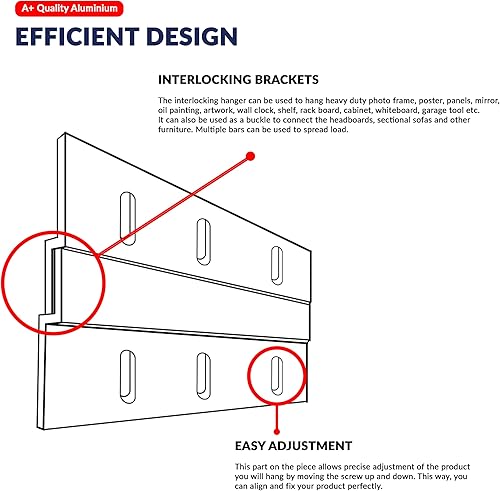 A+ Quality Aluminium

EFFICIENT DESIGN

INTERLOCKING BRACKETS

The interlocking hanger can be used to hang heavy duty photo frame, poster, panels, mirror, oil painting, artwork, wall clock, shelf, rack board, cabinet, whiteboard, garage tool etc. It can also be used as a buckle to connect the headboards, sectional sofas and other furniture. Multiple bars can be used to spread load.

EASY ADJUSTMENT

This part on the piece allows precise adjustment of the product you will hang by moving the screw up and down. This way, you can align and fix your product perfectly.