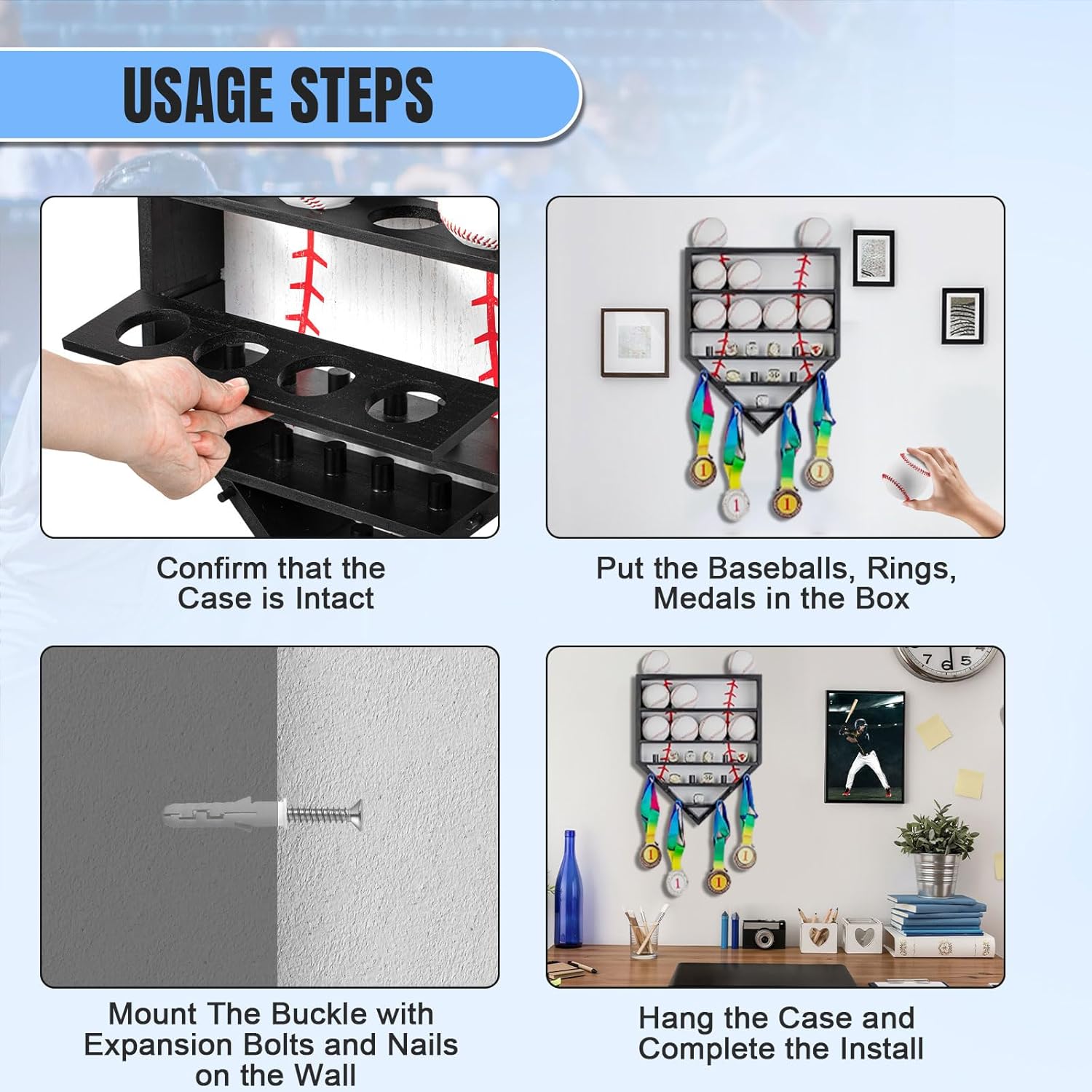 USAGE STEPS

Confirm that the Case is Intact

Put the Baseballs, Rings, Medals in the Box

Mount The Buckle with Expansion Bolts and Nails on the Wall

Hang the Case and Complete the Install