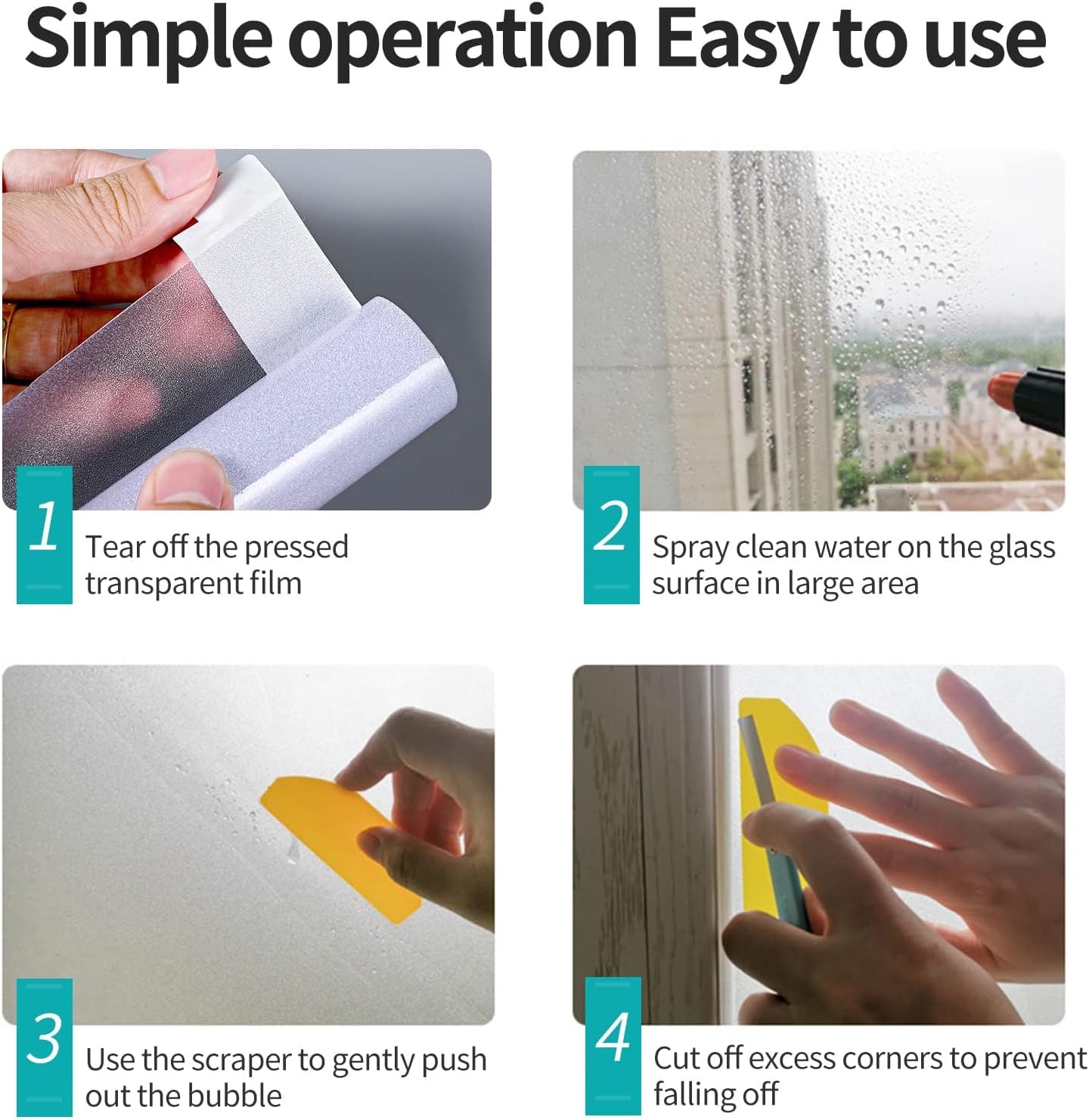 Simple operation Easy to use

1
Tear off the pressed transparent film

2
Spray clean water on the glass surface in large area

3
Use the scraper to gently push out the bubble

4
Cut off excess corners to prevent falling off