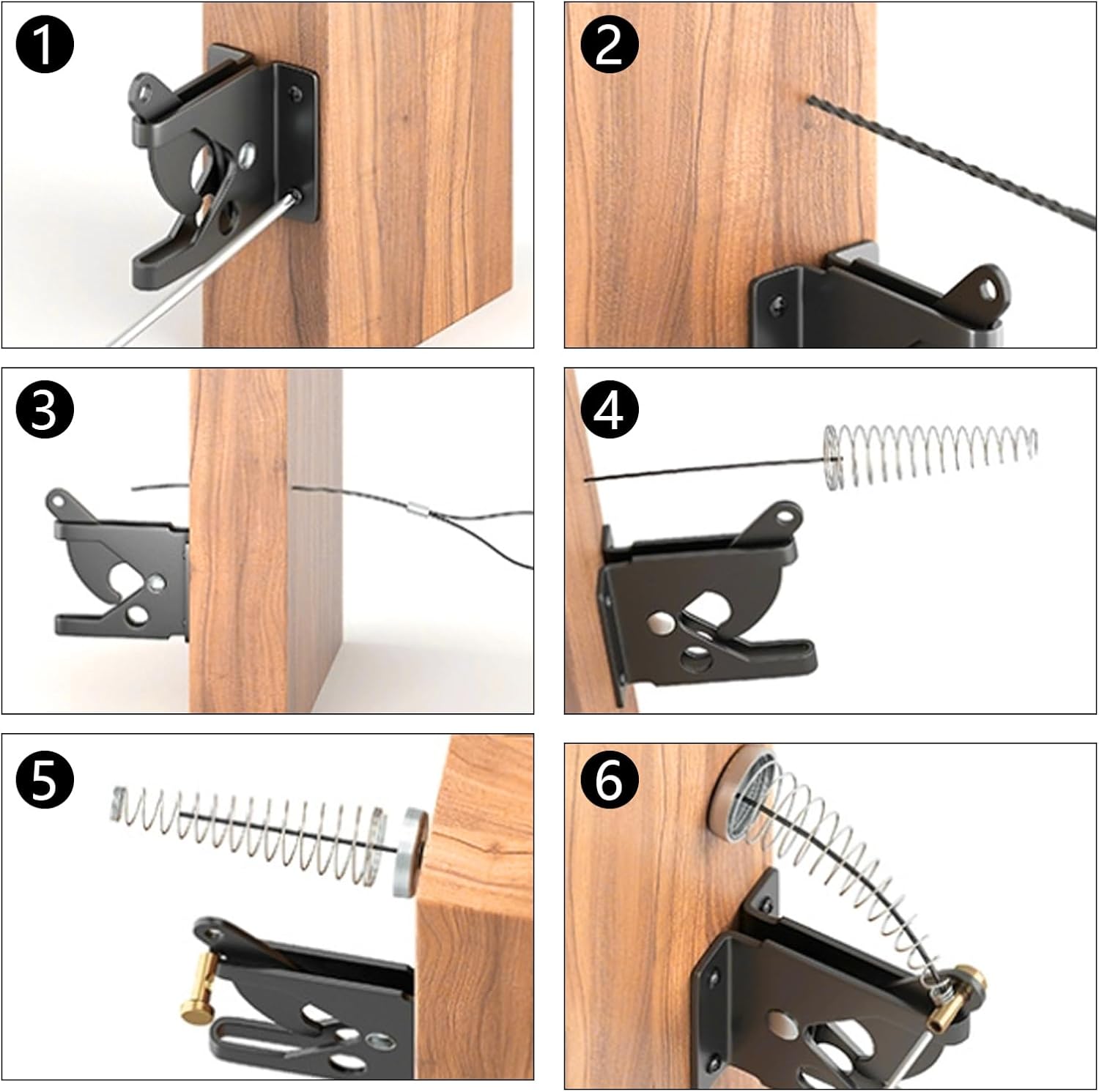 1

2

3

4

5

6