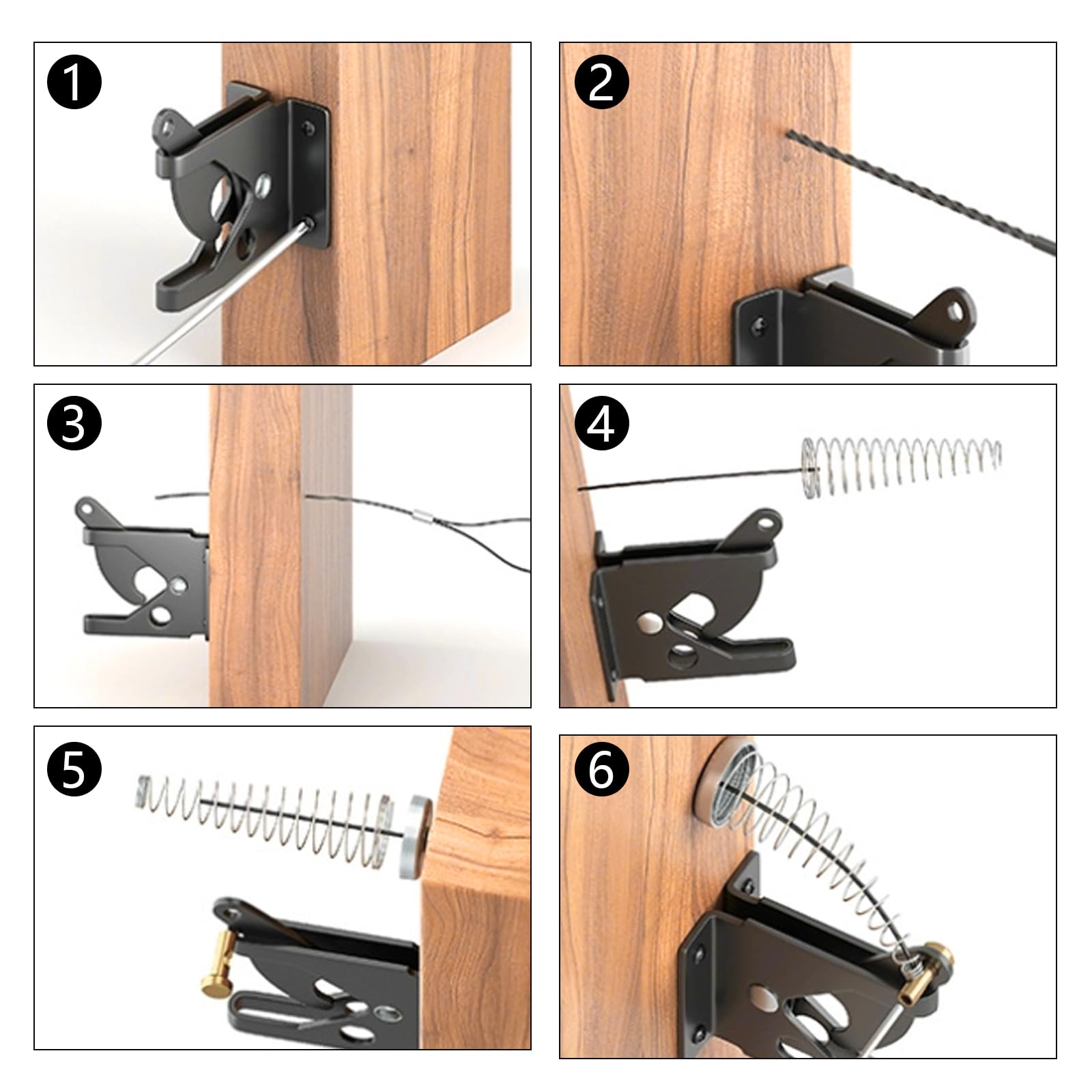 1
2
3
4
5
6