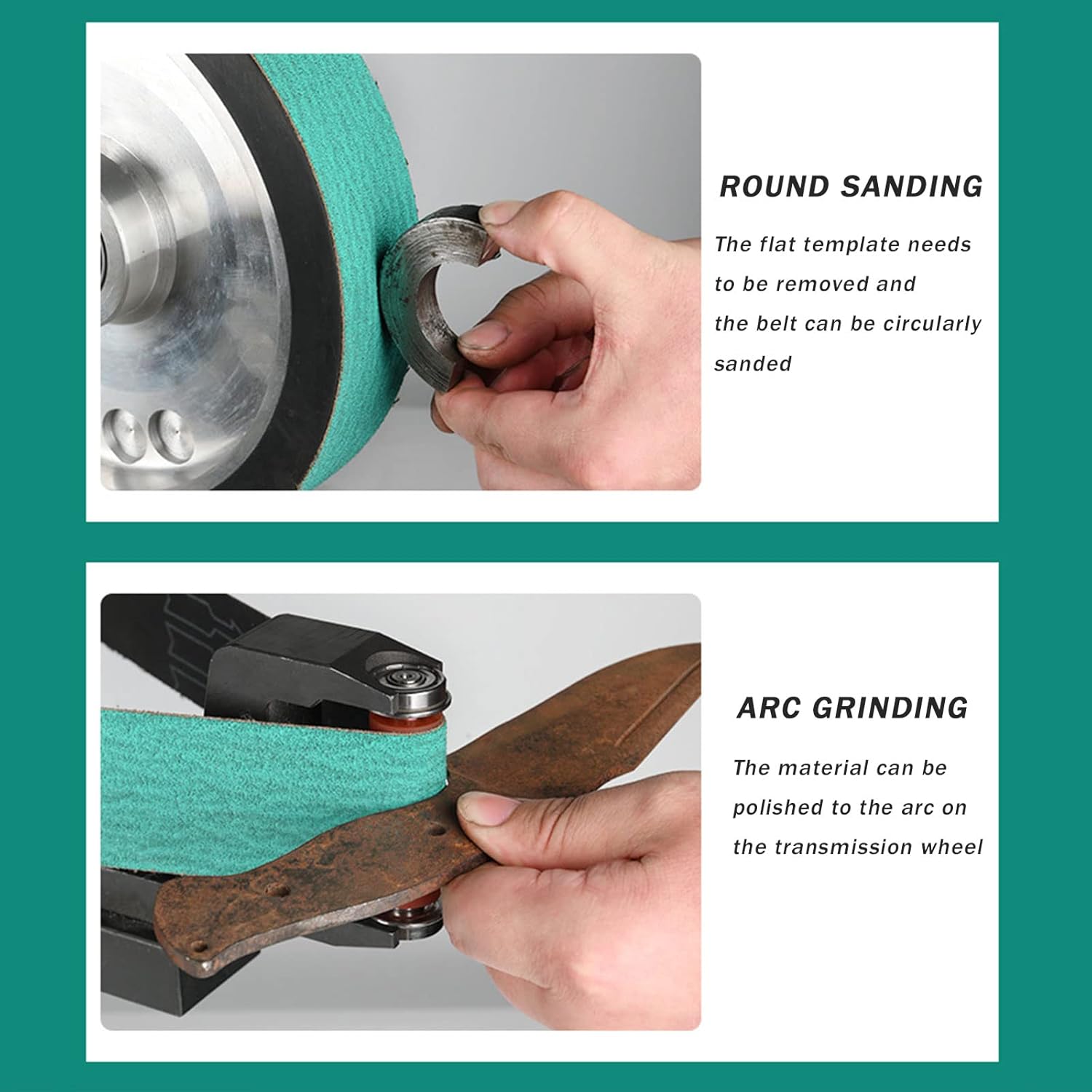 ROUND SANDING

The flat template needs to be removed and the belt can be circularly sanded

ARC GRINDING

The material can be polished to the arc on the transmission wheel