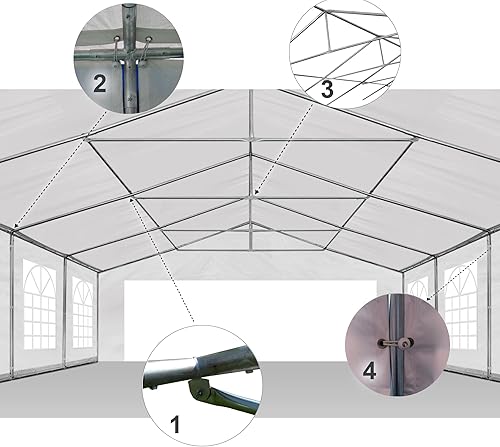 2

3

4

1