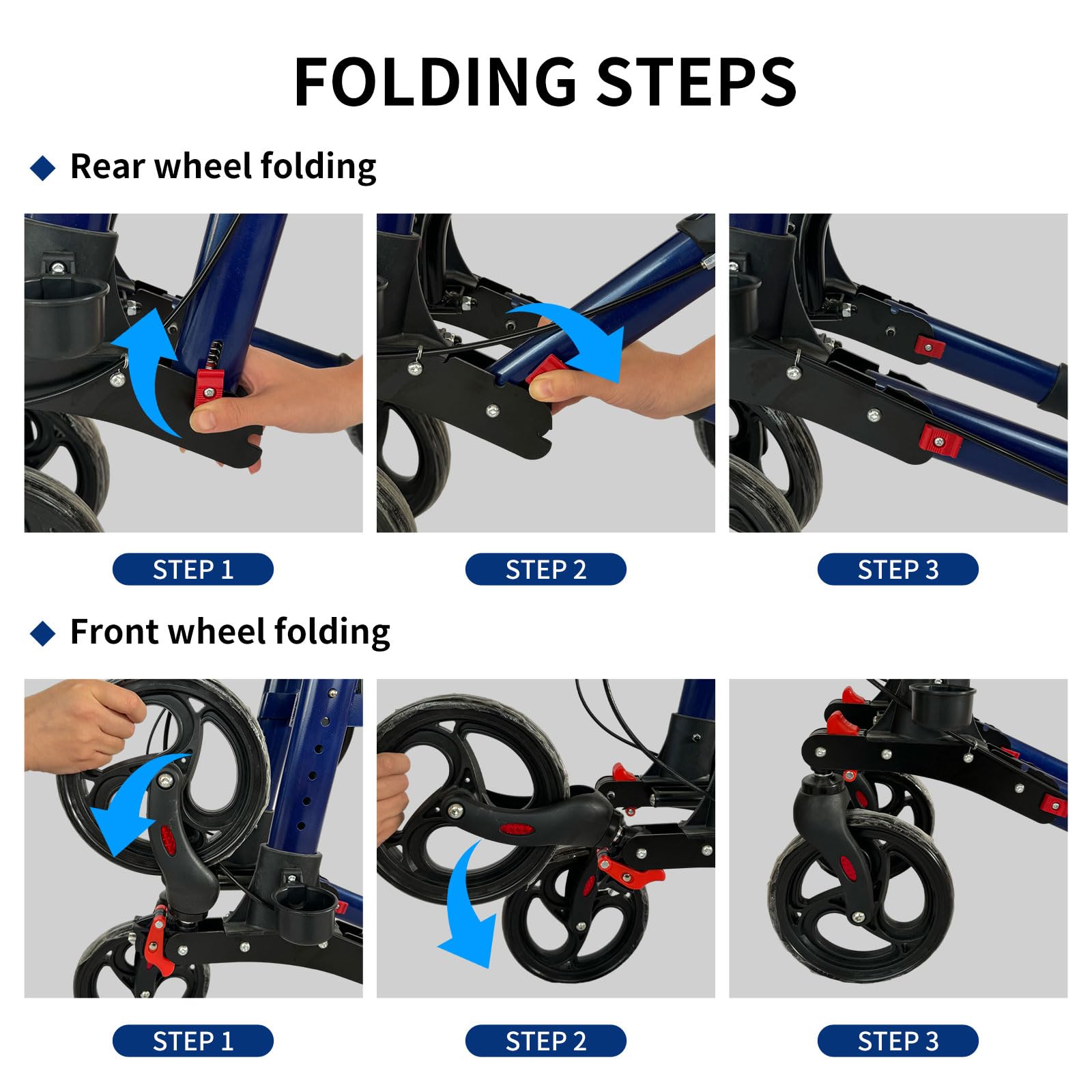 FOLDING STEPS

◆ Rear wheel folding

STEP 1

STEP 2

STEP 3

◆ Front wheel folding

STEP 1

STEP 2

STEP 3