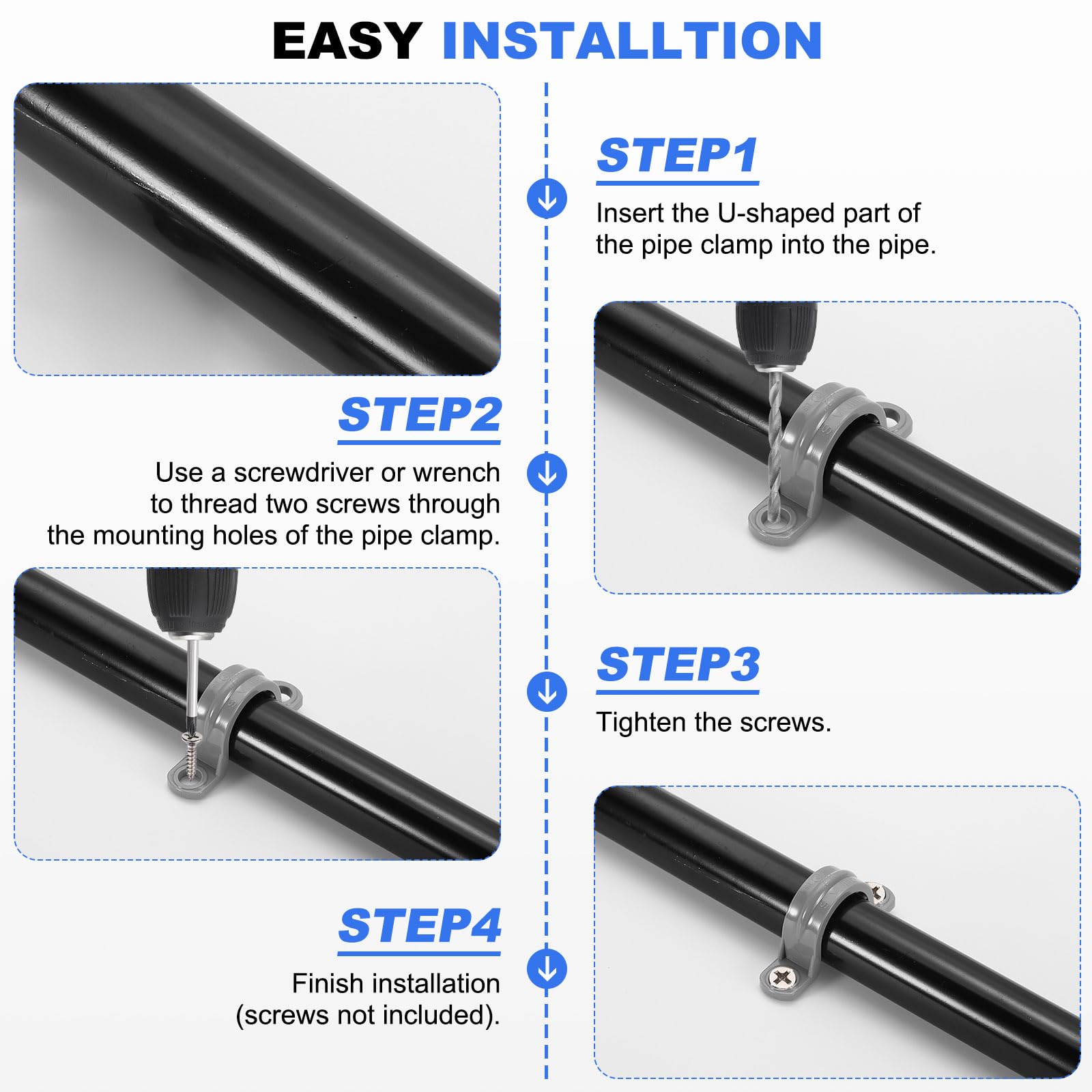 EASY INSTALLTION

STEP1

Insert the U-shaped part of the pipe clamp into the pipe.

STEP2

Use a screwdriver or wrench to thread two screws through the mounting holes of the pipe clamp.

STEP3

Tighten the screws.

STEP4

Finish installation (screws not included).