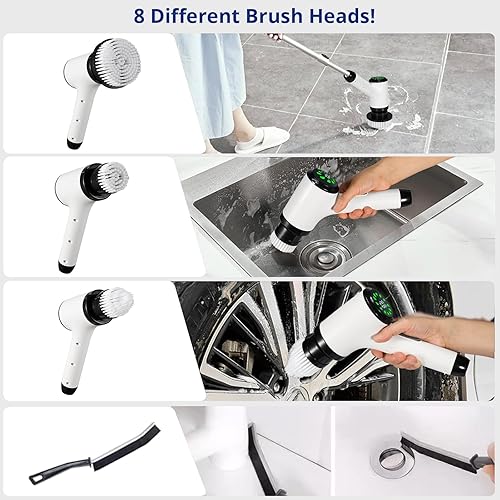 8 Different Brush Heads!